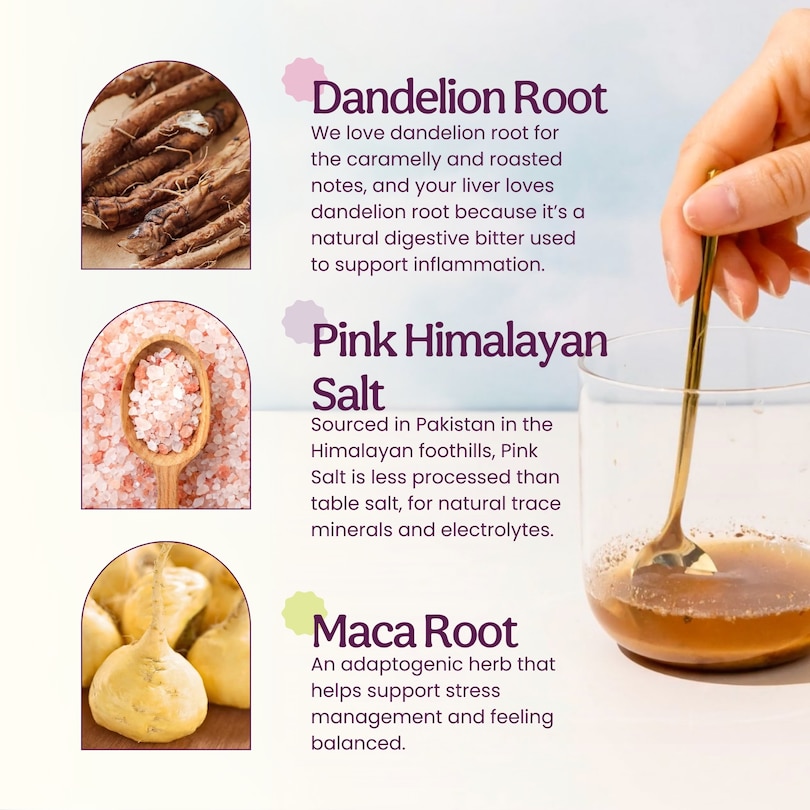 Dandelion Root

We love dandelion root for the caramelly and roasted notes, and your liver loves dandelion root because it's a natural digestive bitter used to support inflammation.

Pink Himalayan Salt

Sourced in Pakistan in the Himalayan foothills, Pink Salt is less processed than table salt, for natural trace minerals and electrolytes.

Maca Root

An adaptogenic herb that helps support stress management and feeling balanced.