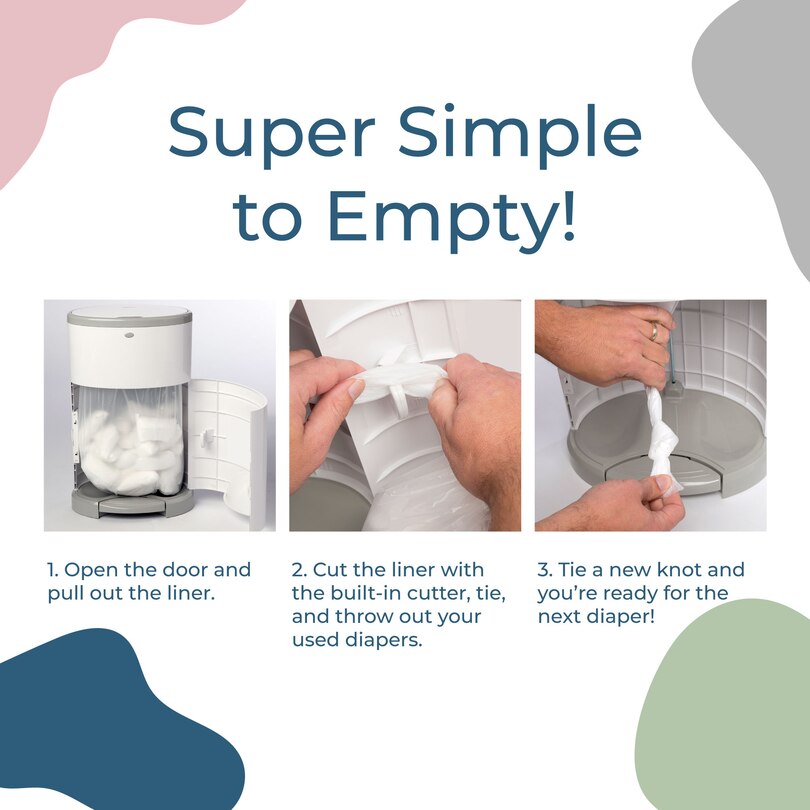 Super Simple to Empty!

1. Open the door and pull out the liner.

2. Cut the liner with the built-in cutter, tie, and throw out your used diapers.

3. Tie a new knot and you're ready for the next diaper!