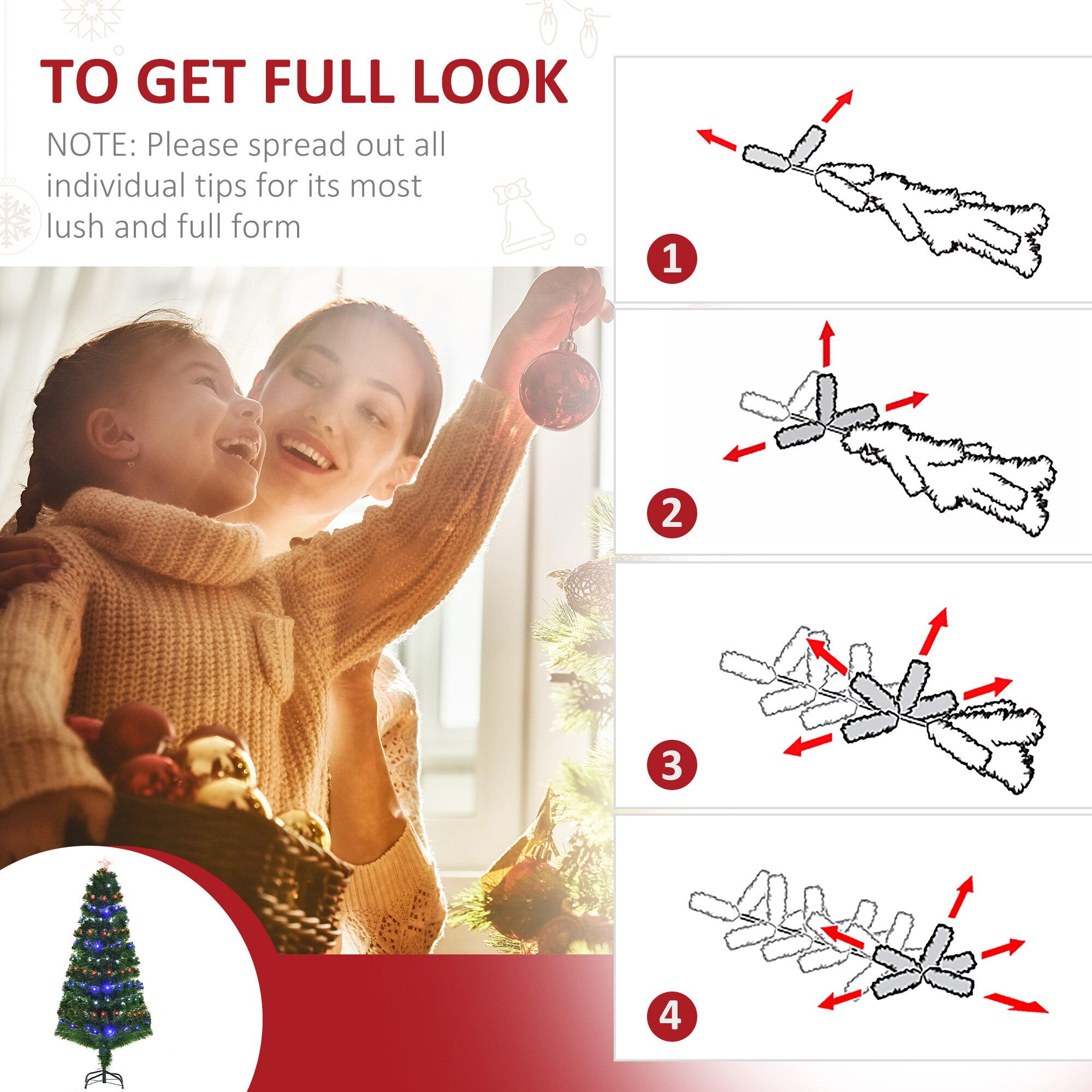 TO GET FULL LOOK

NOTE: Please spread out all individual tips for its most lush and full form

1

2

3

4