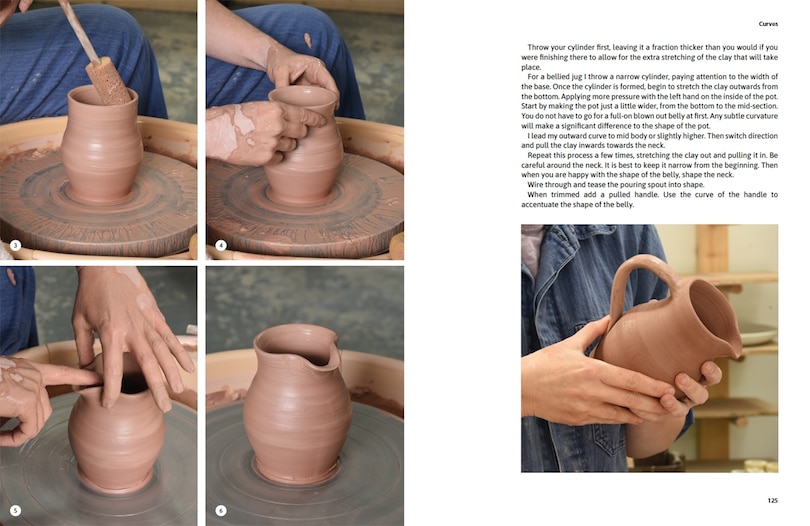 3

4

5

6

Curves

Throw your cylinder first, leaving it a fraction thicker than you would if you were finishing there to allow for the extra stretching of the clay that will take place.

For a bellied jug I throw a narrow cylinder, paying attention to the width of the base. Once the cylinder is formed, begin to stretch the clay outwards from the bottom. Applying more pressure with the left hand on the inside of the pot. Start by making the pot just a little wider, from the bottom to the mid-section. You do not have to go for a full-on blown out belly at first. Any subtle curvature will make a significant difference to the shape of the pot.

I lead my outward curve to mid body or slightly higher. Then switch direction and pull the clay inwards towards the neck.

Repeat this process a few times, stretching the clay out and pulling it in. Be careful around the neck. It is best to keep it narrow from the beginning. Then when you are happy with the shape of the belly, shape the neck.

Wire through and tease the pouring spout into shape.

When trimmed add a pulled handle. Use the curve of the handle to accentuate the shape of the belly.

125