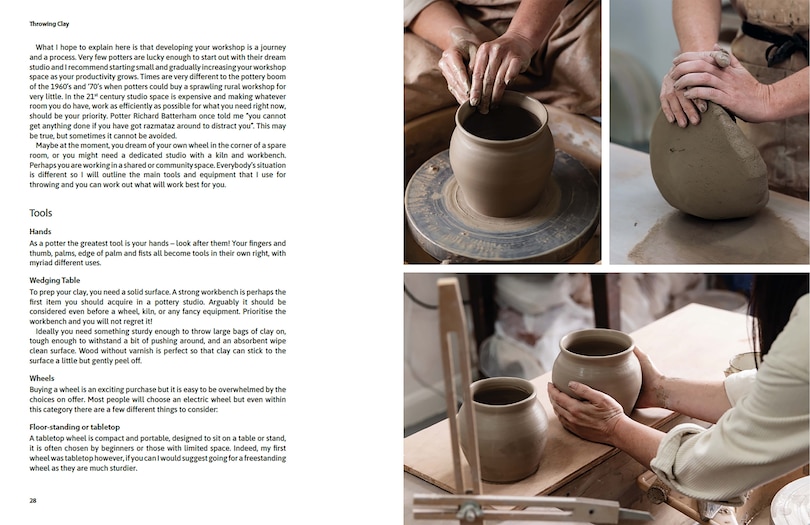 Throwing Clay

What I hope to explain here is that developing your workshop is a journey and a process. Very few potters are lucky enough to start out with their dream studio and I recommend starting small and gradually increasing your workshop space as your productivity grows. Times are very different to the pottery boom of the 1960's and '70's when potters could buy a sprawling rural workshop for very little. In the $21^{st}$ century studio space is expensive and making whatever room you do have, work as efficiently as possible for what you need right now, should be your priority. Potter Richard Batterham once told me "you cannot get anything done if you have got razmataz around to distract you". This may be true, but sometimes it cannot be avoided.

Maybe at the moment, you dream of your own wheel in the corner of a spare room, or you might need a dedicated studio with a kiln and workbench. Perhaps you are working in a shared or community space. Everybody's situation is different so I will outline the main tools and equipment that I use for throwing and you can work out what will work best for you.

Tools

Hands
As a potter the greatest tool is your hands – look after them! Your fingers and thumb, palms, edge of palm and fists all become tools in their own right, with myriad different uses.

Wedging Table
To prep your clay, you need a solid surface. A strong workbench is perhaps the first item you should acquire in a pottery studio. Arguably it should be considered even before a wheel, kiln, or any fancy equipment. Prioritise the workbench and you will not regret it!

Ideally you need something sturdy enough to throw large bags of clay on, tough enough to withstand a bit of pushing around, and an absorbent wipe clean surface. Wood without varnish is perfect so that clay can stick to the surface a little but gently peel off.

Wheels
Buying a wheel is an exciting purchase but it is easy to be overwhelmed by the choices on offer. Most people will choose an electric wheel but even within this category there are a few different things to consider:

Floor-standing or tabletop
A tabletop wheel is compact and portable, designed to sit on a table or stand, it is often chosen by beginners or those with limited space. Indeed, my first wheel was tabletop however, if you can I would suggest going for a freestanding wheel as they are much sturdier.

28