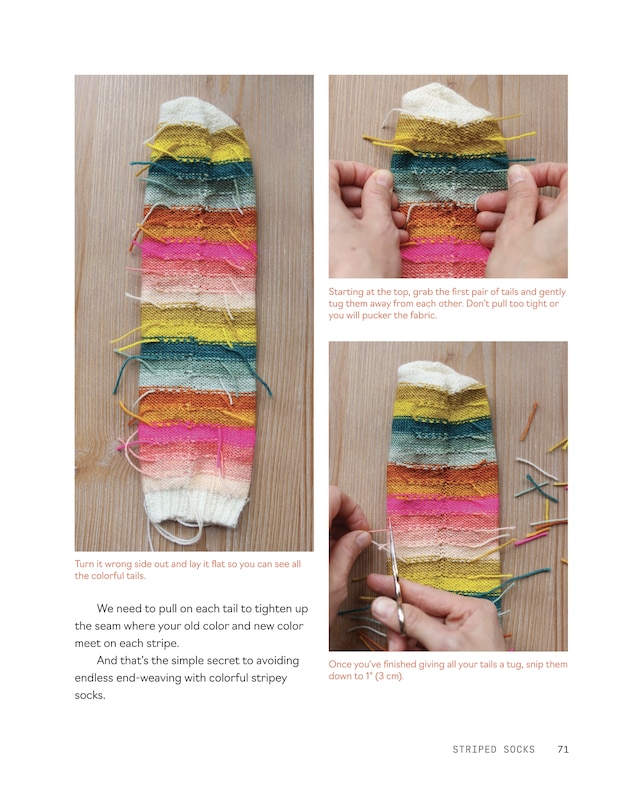 Turn it wrong side out and lay it flat so you can see all the colorful tails.

We need to pull on each tail to tighten up the seam where your old color and new color meet on each stripe.

And that's the simple secret to avoiding endless end-weaving with colorful stripey socks.

Starting at the top, grab the first pair of tails and gently tug them away from each other. Don't pull too tight or you will pucker the fabric.

Once you've finished giving all your tails a tug, snip them down to 1" (3 cm).

STRIPED SOCKS 71