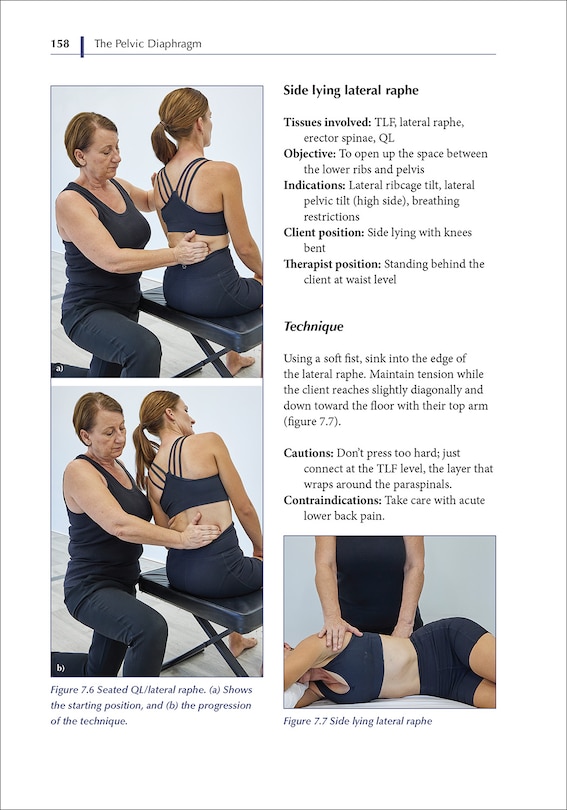 158 The Pelvic Diaphragm

a)

b)

Figure 7.6 Seated QL/lateral raphe. (a) Shows the starting position, and (b) the progression of the technique.

Side lying lateral raphe

Tissues involved: TLF, lateral raphe, erector spinae, QL
Objective: To open up the space between the lower ribs and pelvis
Indications: Lateral ribcage tilt, lateral pelvic tilt (high side), breathing restrictions
Client position: Side lying with knees bent
Therapist position: Standing behind the client at waist level

Technique

Using a soft fist, sink into the edge of the lateral raphe. Maintain tension while the client reaches slightly diagonally and down toward the floor with their top arm (figure 7.7).

Cautions: Don't press too hard; just connect at the TLF level, the layer that wraps around the paraspinals.
Contraindications: Take care with acute lower back pain.

Figure 7.7 Side lying lateral raphe