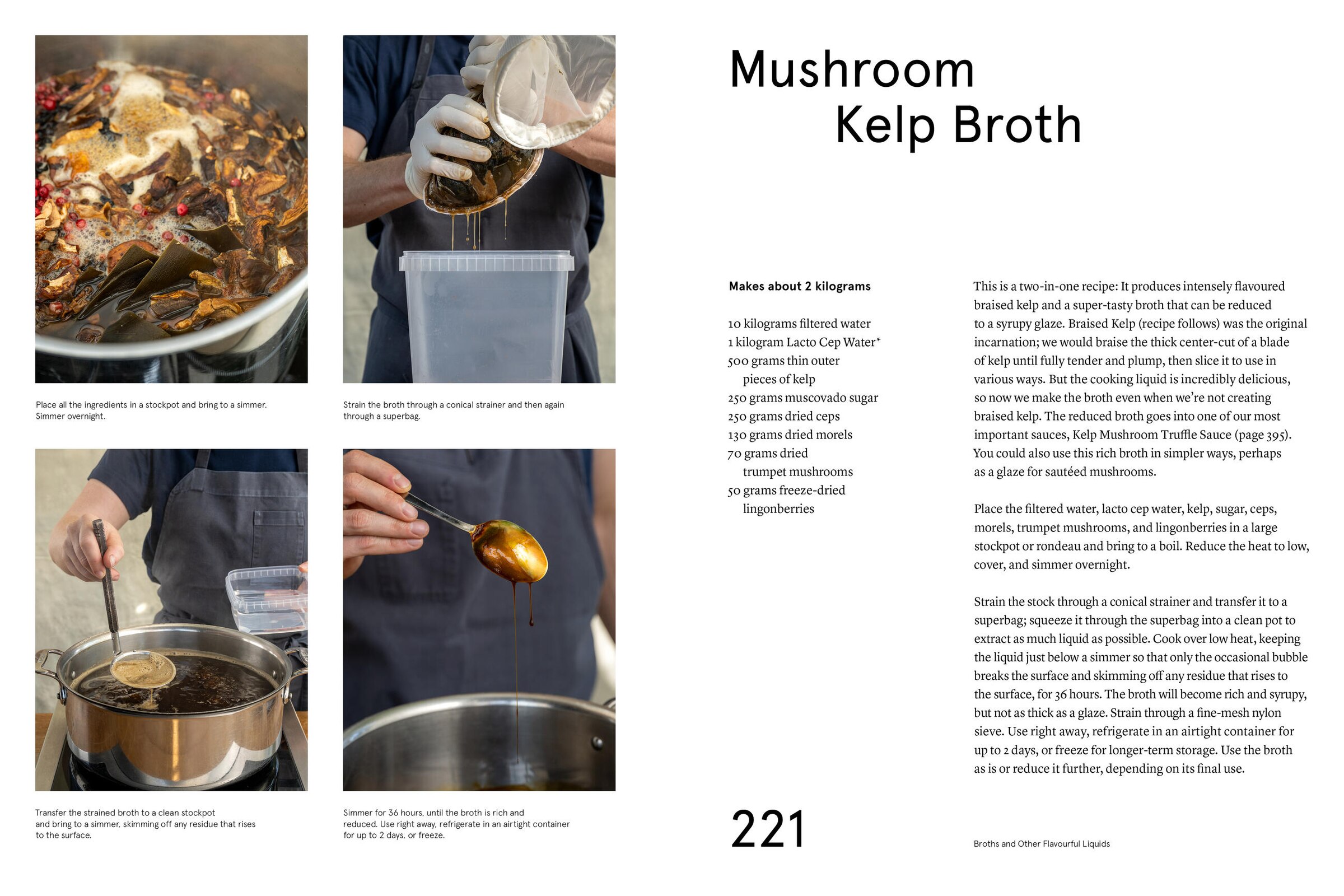 Place all the ingredients in a stockpot and bring to a simmer. Simmer overnight.

Strain the broth through a conical strainer and then again through a superbag.

Transfer the strained broth to a clean stockpot and bring to a simmer, skimming off any residue that rises to the surface.

Simmer for 36 hours, until the broth is rich and reduced. Use right away, refrigerate in an airtight container for up to 2 days, or freeze.

Mushroom Kelp Broth

Makes about 2 kilograms

10 kilograms filtered water
1 kilogram Lacto Cep Water*
500 grams thin outer pieces of kelp
250 grams muscovado sugar
250 grams dried ceps
130 grams dried morels
70 grams dried trumpet mushrooms
50 grams freeze-dried lingonberries

This is a two-in-one recipe: It produces intensely flavoured braised kelp and a super-tasty broth that can be reduced to a syrupy glaze. Braised Kelp (recipe follows) was the original incarnation; we would braise the thick center-cut of a blade of kelp until fully tender and plump, then slice it to use in various ways. But the cooking liquid is incredibly delicious, so now we make the broth even when we're not creating braised kelp. The reduced broth goes into one of our most important sauces, Kelp Mushroom Truffle Sauce (page 395). You could also use this rich broth in simpler ways, perhaps as a glaze for sautéed mushrooms.

Place the filtered water, lacto cep water, kelp, sugar, ceps, morels, trumpet mushrooms, and lingonberries in a large stockpot or rondeau and bring to a boil. Reduce the heat to low, cover, and simmer overnight.

Strain the stock through a conical strainer and transfer it to a superbag; squeeze it through the superbag into a clean pot to extract as much liquid as possible. Cook over low heat, keeping the liquid just below a simmer so that only the occasional bubble breaks the surface and skimming off any residue that rises to the surface, for 36 hours. The broth will become rich and syrupy, but not as thick as a glaze. Strain through a fine-mesh nylon sieve. Use right away, refrigerate in an airtight container for up to 2 days, or freeze for longer-term storage. Use the broth as is or reduce it further, depending on its final use.

221

Broths and Other Flavourful Liquids