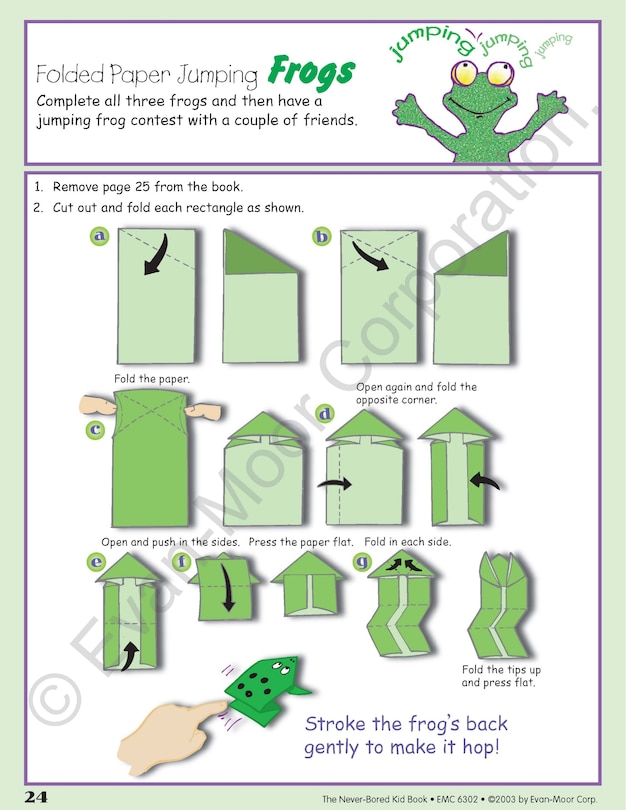 Folded Paper Jumping Frogs

Complete all three frogs and then have a jumping frog contest with a couple of friends.

jumping jumping jumping

1. Remove page 25 from the book.
2. Cut out and fold each rectangle as shown.

a

b

Fold the paper.

Open again and fold the opposite corner.

c

d

Open and push in the sides. Press the paper flat. Fold in each side.

e

f

g

Fold the tips up and press flat.

Stroke the frog's back gently to make it hop!

© Evan-Moor Corporation

24

The Never-Bored Kid Book • EMC 6302 • ©2003 by Evan-Moor Corp.