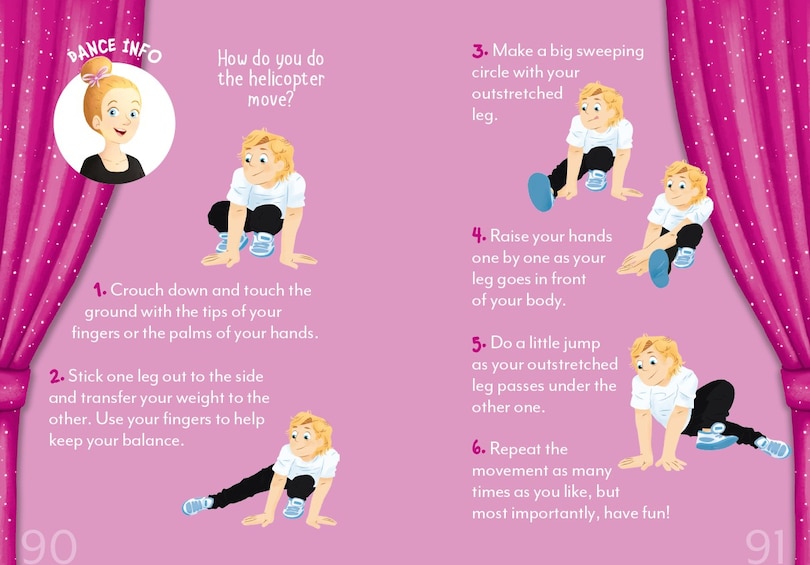 DANCE INFO

How do you do the helicopter move?

1. Crouch down and touch the ground with the tips of your fingers or the palms of your hands.

2. Stick one leg out to the side and transfer your weight to the other. Use your fingers to help keep your balance.

90

3. Make a big sweeping circle with your outstretched leg.

4. Raise your hands one by one as your leg goes in front of your body.

5. Do a little jump as your outstretched leg passes under the other one.

6. Repeat the movement as many times as you like, but most importantly, have fun!

91