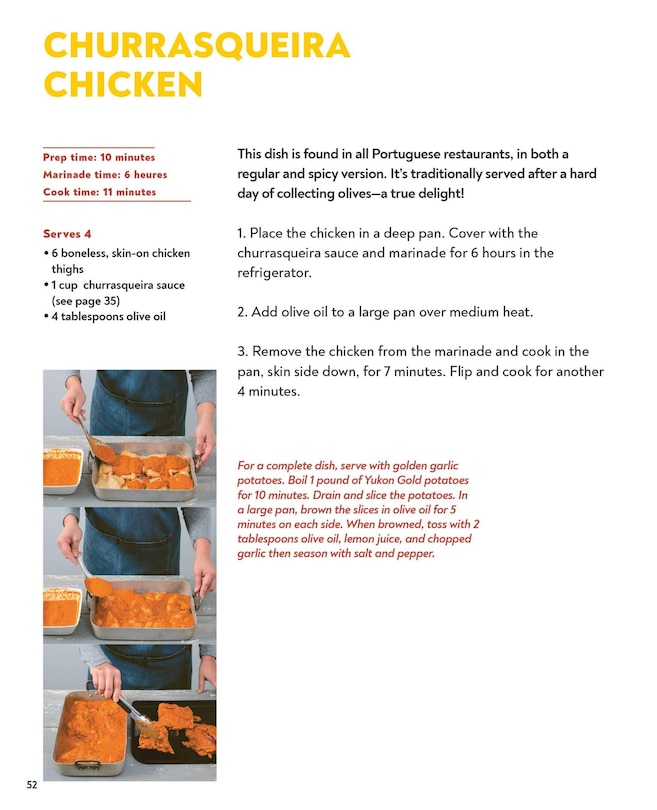 CHURRASQUEIRA CHICKEN

Prep time: 10 minutes
Marinade time: 6 heures
Cook time: 11 minutes

Serves 4
• 6 boneless, skin-on chicken thighs
• 1 cup churrasqueira sauce (see page 35)
• 4 tablespoons olive oil

This dish is found in all Portuguese restaurants, in both a regular and spicy version. It's traditionally served after a hard day of collecting olives—a true delight!

1. Place the chicken in a deep pan. Cover with the churrasqueira sauce and marinade for 6 hours in the refrigerator.

2. Add olive oil to a large pan over medium heat.

3. Remove the chicken from the marinade and cook in the pan, skin side down, for 7 minutes. Flip and cook for another 4 minutes.

For a complete dish, serve with golden garlic potatoes. Boil 1 pound of Yukon Gold potatoes for 10 minutes. Drain and slice the potatoes. In a large pan, brown the slices in olive oil for 5 minutes on each side. When browned, toss with 2 tablespoons olive oil, lemon juice, and chopped garlic then season with salt and pepper.

52