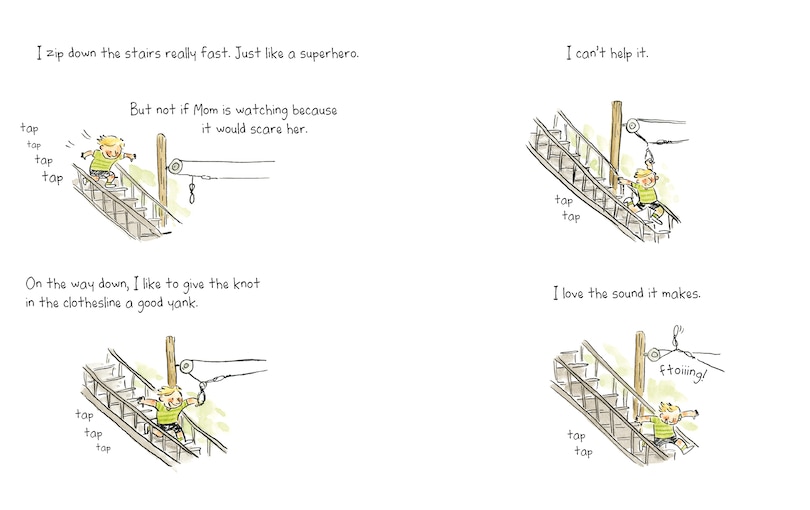 I zip down the stairs really fast. Just like a superhero.

But not if Mom is watching because it would scare her.

tap
tap
tap
tap

On the way down, I like to give the knot in the clothesline a good yank.

tap
tap
tap

I can't help it.

tap
tap

I love the sound it makes.

ftoiiing!

tap
tap