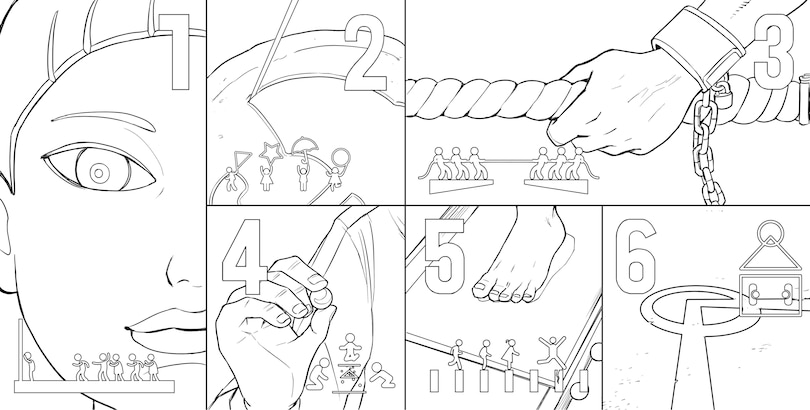 1

2

3

4

5

6