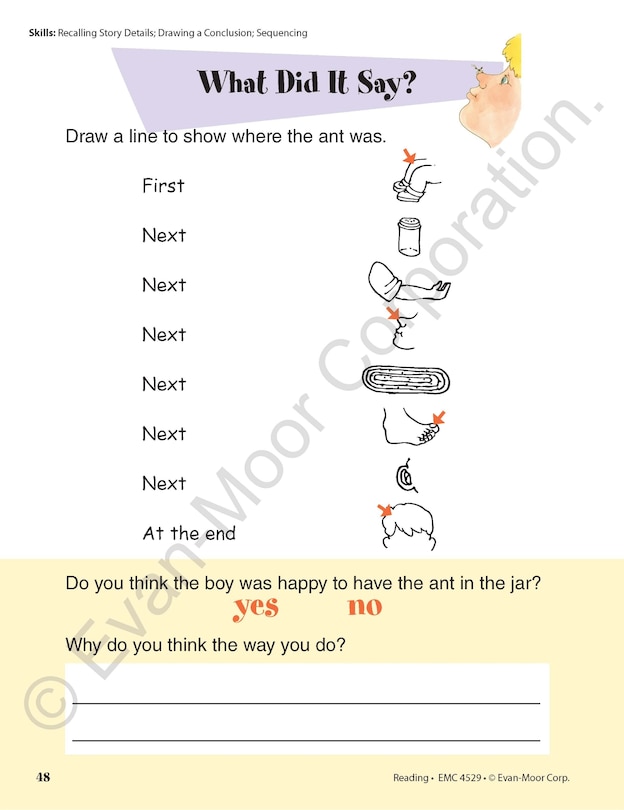 Skills: Recalling Story Details; Drawing a Conclusion; Sequencing

What Did It Say?

Draw a line to show where the ant was.

First

Next

Next

Next

Next

Next

Next

At the end

Do you think the boy was happy to have the ant in the jar?

yes no

Why do you think the way you do?

© Evan-Moor Corporation.

48

Reading • EMC 4529 • © Evan-Moor Corp.