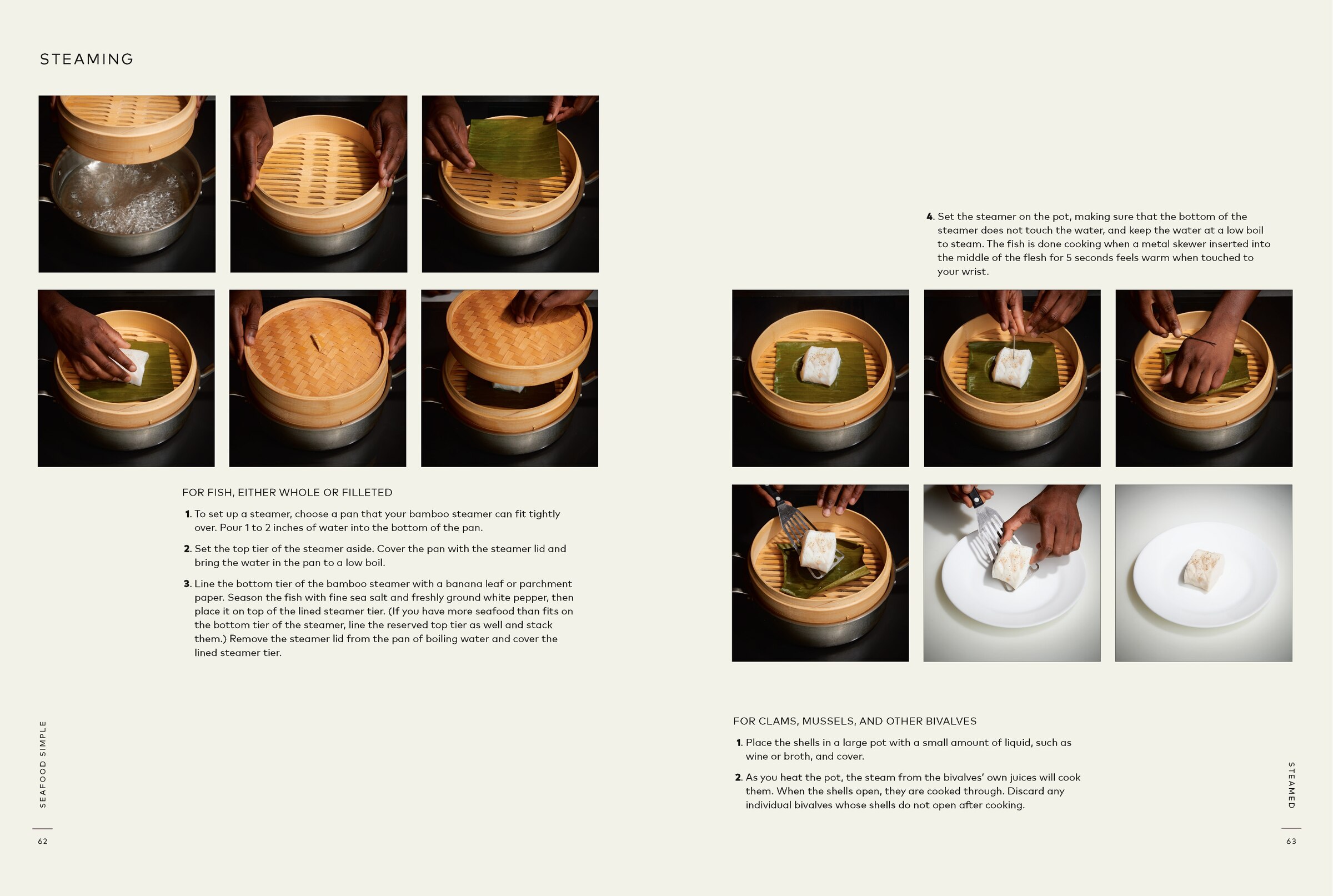 STEAMING

FOR FISH, EITHER WHOLE OR FILLETED

1. To set up a steamer, choose a pan that your bamboo steamer can fit tightly over. Pour 1 to 2 inches of water into the bottom of the pan.

2. Set the top tier of the steamer aside. Cover the pan with the steamer lid and bring the water in the pan to a low boil.

3. Line the bottom tier of the bamboo steamer with a banana leaf or parchment paper. Season the fish with fine sea salt and freshly ground white pepper, then place it on top of the lined steamer tier. (If you have more seafood than fits on the bottom tier of the steamer, line the reserved top tier as well and stack them.) Remove the steamer lid from the pan of boiling water and cover the lined steamer tier.

SEAFOOD SIMPLE

62

4. Set the steamer on the pot, making sure that the bottom of the steamer does not touch the water, and keep the water at a low boil to steam. The fish is done cooking when a metal skewer inserted into the middle of the flesh for 5 seconds feels warm when touched to your wrist.

FOR CLAMS, MUSSELS, AND OTHER BIVALVES

1. Place the shells in a large pot with a small amount of liquid, such as wine or broth, and cover.

2. As you heat the pot, the steam from the bivalves' own juices will cook them. When the shells open, they are cooked through. Discard any individual bivalves whose shells do not open after cooking.

STEAMED

63