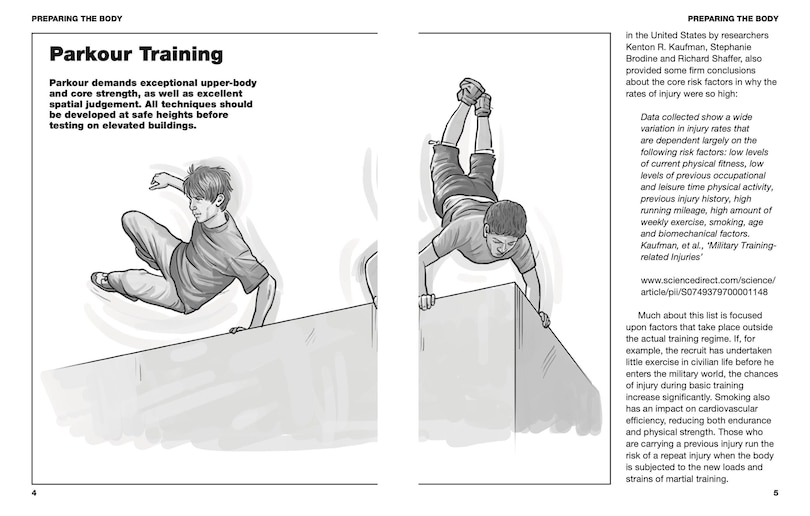 PREPARING THE BODY

Parkour Training

Parkour demands exceptional upper-body and core strength, as well as excellent spatial judgement. All techniques should be developed at safe heights before testing on elevated buildings.

4

PREPARING THE BODY

in the United States by researchers Kenton R. Kaufman, Stephanie Brodine and Richard Shaffer, also provided some firm conclusions about the core risk factors in why the rates of injury were so high:

Data collected show a wide variation in injury rates that are dependent largely on the following risk factors: low levels of current physical fitness, low levels of previous occupational and leisure time physical activity, previous injury history, high running mileage, high amount of weekly exercise, smoking, age and biomechanical factors. Kaufman, et al., 'Military Training-related Injuries'

www.sciencedirect.com/science/article/pii/S0749379700001148

Much about this list is focused upon factors that take place outside the actual training regime. If, for example, the recruit has undertaken little exercise in civilian life before he enters the military world, the chances of injury during basic training increase significantly. Smoking also has an impact on cardiovascular efficiency, reducing both endurance and physical strength. Those who are carrying a previous injury run the risk of a repeat injury when the body is subjected to the new loads and strains of martial training.

5