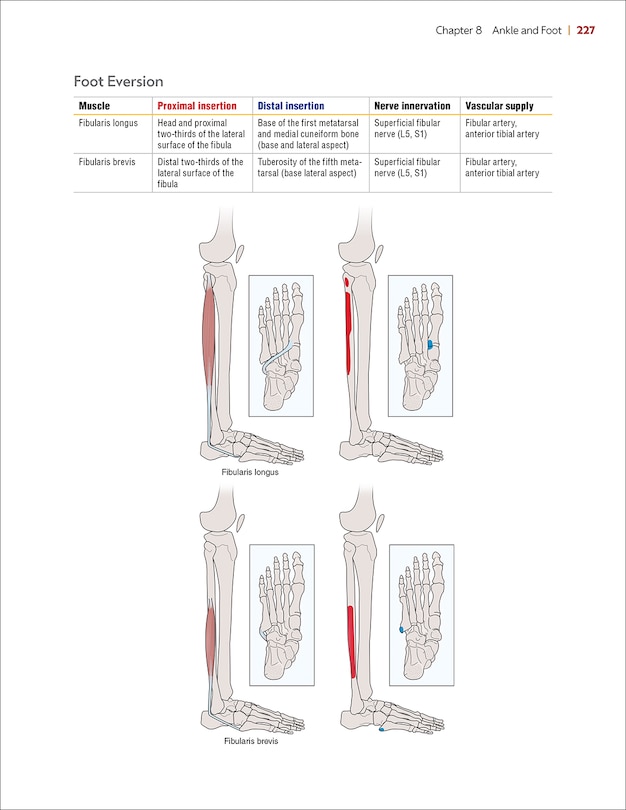 Chapter 8 Ankle and Foot | 227

Foot Eversion

| Muscle | Proximal insertion | Distal insertion | Nerve innervation | Vascular supply |
|---|---|---|---|---|
| Fibularis longus | Head and proximal two-thirds of the lateral surface of the fibula | Base of the first metatarsal and medial cuneiform bone (base and lateral aspect) | Superficial fibular nerve (L5, S1) | Fibular artery, anterior tibial artery |
| Fibularis brevis | Distal two-thirds of the lateral surface of the fibula | Tuberosity of the fifth metatarsal (base lateral aspect) | Superficial fibular nerve (L5, S1) | Fibular artery, anterior tibial artery |

Fibularis longus

Fibularis brevis