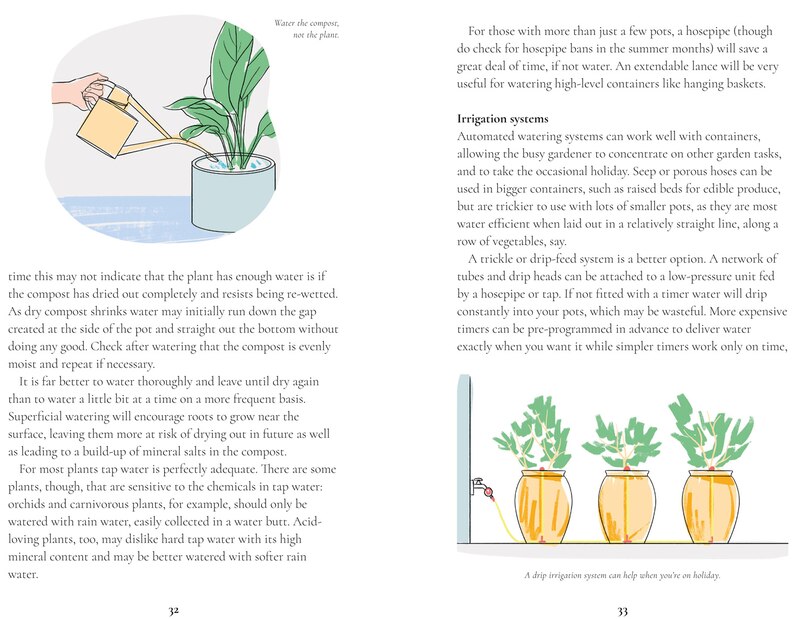 Water the compost, not the plant.

time this may not indicate that the plant has enough water is if the compost has dried out completely and resists being re-wetted. As dry compost shrinks water may initially run down the gap created at the side of the pot and straight out the bottom without doing any good. Check after watering that the compost is evenly moist and repeat if necessary.

It is far better to water thoroughly and leave until dry again than to water a little bit at a time on a more frequent basis. Superficial watering will encourage roots to grow near the surface, leaving them more at risk of drying out in future as well as leading to a build-up of mineral salts in the compost.

For most plants tap water is perfectly adequate. There are some plants, though, that are sensitive to the chemicals in tap water: orchids and carnivorous plants, for example, should only be watered with rain water, easily collected in a water butt. Acid-loving plants, too, may dislike hard tap water with its high mineral content and may be better watered with softer rain water.

32

For those with more than just a few pots, a hosepipe (though do check for hosepipe bans in the summer months) will save a great deal of time, if not water. An extendable lance will be very useful for watering high-level containers like hanging baskets.

Irrigation systems
Automated watering systems can work well with containers, allowing the busy gardener to concentrate on other garden tasks, and to take the occasional holiday. Seep or porous hoses can be used in bigger containers, such as raised beds for edible produce, but are trickier to use with lots of smaller pots, as they are most water efficient when laid out in a relatively straight line, along a row of vegetables, say.

A trickle or drip-feed system is a better option. A network of tubes and drip heads can be attached to a low-pressure unit fed by a hosepipe or tap. If not fitted with a timer water will drip constantly into your pots, which may be wasteful. More expensive timers can be pre-programmed in advance to deliver water exactly when you want it while simpler timers work only on time,

A drip irrigation system can help when you're on holiday.

33