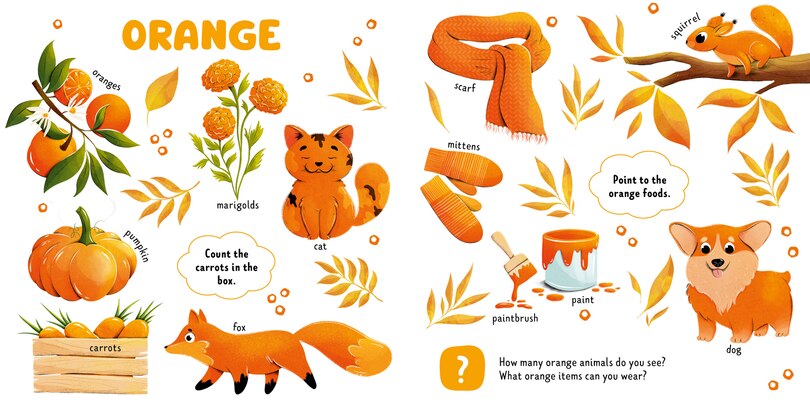 ORANGE

oranges

marigolds

cat

pumpkin

Count the carrots in the box.

carrots

fox

scarf

squirrel

mittens

Point to the orange foods.

paintbrush

paint

dog

?

How many orange animals do you see?
What orange items can you wear?