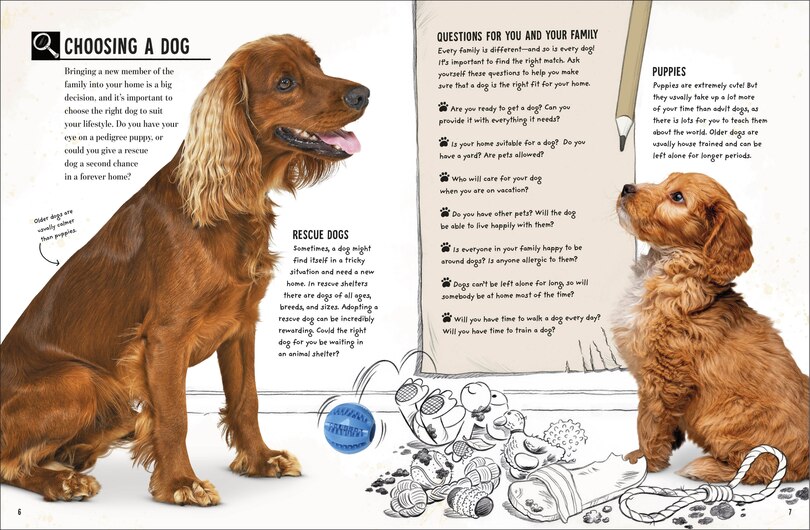 CHOOSING A DOG

Bringing a new member of the family into your home is a big decision, and it's important to choose the right dog to suit your lifestyle. Do you have your eye on a pedigree puppy, or could you give a rescue dog a second chance in a forever home?

Older dogs are usually calmer than puppies.

RESCUE DOGS
Sometimes, a dog might find itself in a tricky situation and need a new home. In rescue shelters there are dogs of all ages, breeds, and sizes. Adopting a rescue dog can be incredibly rewarding. Could the right dog for you be waiting in an animal shelter?

QUESTIONS FOR YOU AND YOUR FAMILY
Every family is different—and so is every dog! It's important to find the right match. Ask yourself these questions to help you make sure that a dog is the right fit for your home.

Are you ready to get a dog? Can you provide it with everything it needs?

Is your home suitable for a dog? Do you have a yard? Are pets allowed?

Who will care for your dog when you are on vacation?

Do you have other pets? Will the dog be able to live happily with them?

Is everyone in your family happy to be around dogs? Is anyone allergic to them?

Dogs can't be left alone for long, so will somebody be at home most of the time?

Will you have time to walk a dog every day? Will you have time to train a dog?

PUPPIES
Puppies are extremely cute! But they usually take up a lot more of your time than adult dogs, as there is lots for you to teach them about the world. Older dogs are usually house trained and can be left alone for longer periods.

6

7