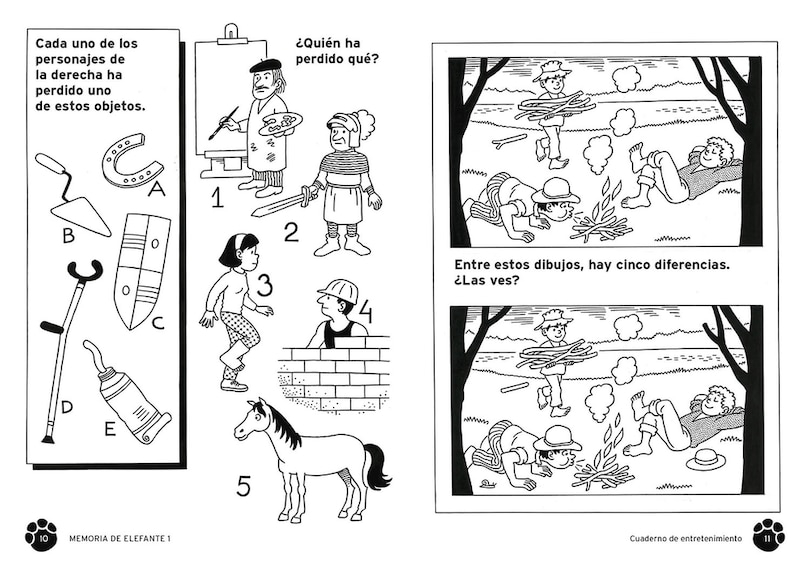 Cada uno de los personajes de la derecha ha perdido uno de estos objetos.

A

B

C

D

E

¿Quién ha perdido qué?

1

2

3

4

5

Entre estos dibujos, hay cinco diferencias. ¿Las ves?

10 MEMORIA DE ELEFANTE 1

Cuaderno de entretenimiento 11