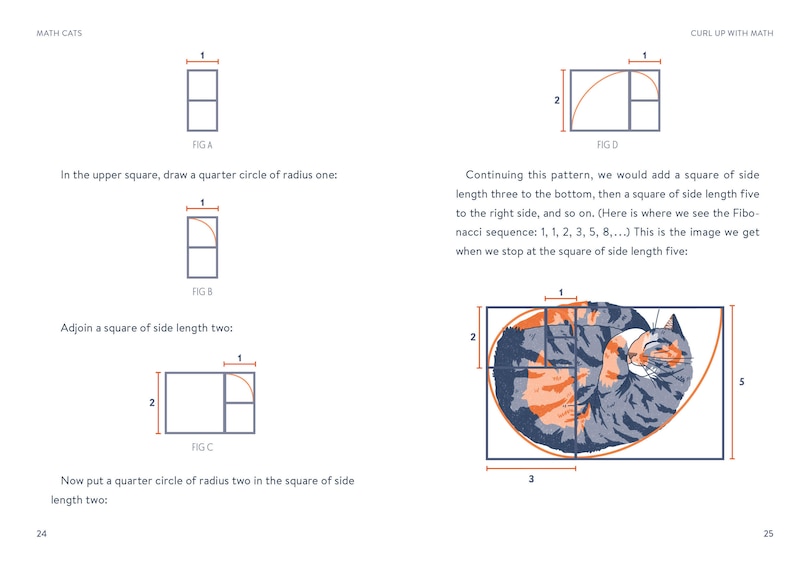 MATH CATS

1

FIG A

In the upper square, draw a quarter circle of radius one:

1

FIG B

Adjoin a square of side length two:

1

2

FIG C

Now put a quarter circle of radius two in the square of side length two:

24

CURL UP WITH MATH

1

2

FIG D

Continuing this pattern, we would add a square of side length three to the bottom, then a square of side length five to the right side, and so on. (Here is where we see the Fibonacci sequence: 1, 1, 2, 3, 5, 8,...) This is the image we get when we stop at the square of side length five:

1

2

5

3

25