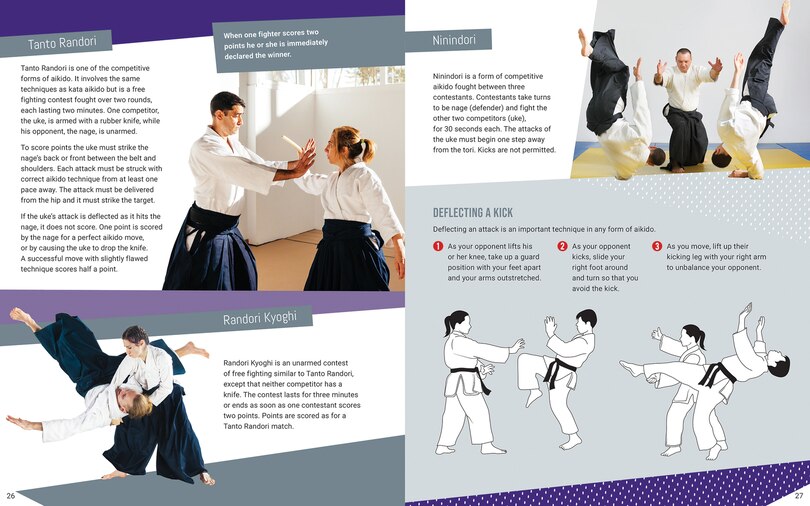 Tanto Randori

Tanto Randori is one of the competitive forms of aikido. It involves the same techniques as kata aikido but is a free fighting contest fought over two rounds, each lasting two minutes. One competitor, the uke, is armed with a rubber knife, while his opponent, the nage, is unarmed.

To score points the uke must strike the nage's back or front between the belt and shoulders. Each attack must be struck with correct aikido technique from at least one pace away. The attack must be delivered from the hip and it must strike the target.

If the uke's attack is deflected as it hits the nage, it does not score. One point is scored by the nage for a perfect aikido move, or by causing the uke to drop the knife. A successful move with slightly flawed technique scores half a point.

When one fighter scores two points he or she is immediately declared the winner.

Randori Kyoghi

Randori Kyoghi is an unarmed contest of free fighting similar to Tanto Randori, except that neither competitor has a knife. The contest lasts for three minutes or ends as soon as one contestant scores two points. Points are scored as for a Tanto Randori match.

26

Ninindori

Ninindori is a form of competitive aikido fought between three contestants. Contestants take turns to be nage (defender) and fight the other two competitors (uke), for 30 seconds each. The attacks of the uke must begin one step away from the tori. Kicks are not permitted.

DEFLECTING A KICK

Deflecting an attack is an important technique in any form of aikido.

1 As your opponent lifts his or her knee, take up a guard position with your feet apart and your arms outstretched.

2 As your opponent kicks, slide your right foot around and turn so that you avoid the kick.

3 As you move, lift up their kicking leg with your right arm to unbalance your opponent.

27