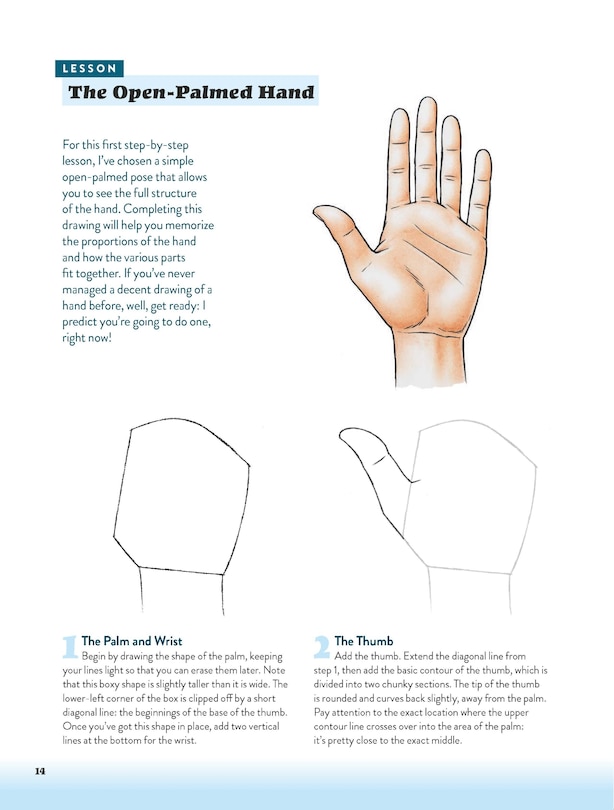 LESSON

The Open-Palmed Hand

For this first step-by-step lesson, I've chosen a simple open-palmed pose that allows you to see the full structure of the hand. Completing this drawing will help you memorize the proportions of the hand and how the various parts fit together. If you've never managed a decent drawing of a hand before, well, get ready: I predict you're going to do one, right now!

1 The Palm and Wrist
Begin by drawing the shape of the palm, keeping your lines light so that you can erase them later. Note that this boxy shape is slightly taller than it is wide. The lower-left corner of the box is clipped off by a short diagonal line: the beginnings of the base of the thumb. Once you've got this shape in place, add two vertical lines at the bottom for the wrist.

2 The Thumb
Add the thumb. Extend the diagonal line from step 1, then add the basic contour of the thumb, which is divided into two chunky sections. The tip of the thumb is rounded and curves back slightly, away from the palm. Pay attention to the exact location where the upper contour line crosses over into the area of the palm: it's pretty close to the exact middle.

14