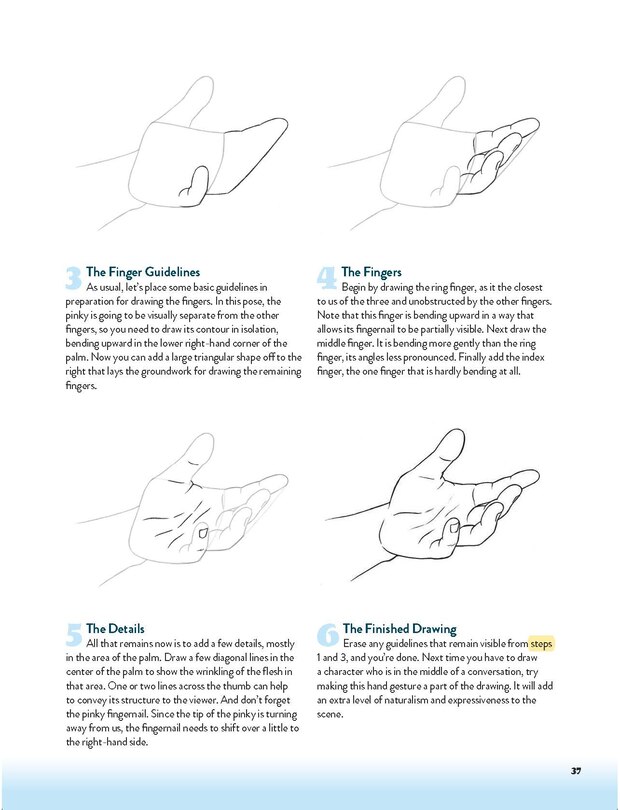 3 The Finger Guidelines
As usual, let's place some basic guidelines in preparation for drawing the fingers. In this pose, the pinky is going to be visually separate from the other fingers, so you need to draw its contour in isolation, bending upward in the lower right-hand corner of the palm. Now you can add a large triangular shape off to the right that lays the groundwork for drawing the remaining fingers.

4 The Fingers
Begin by drawing the ring finger, as it the closest to us of the three and unobstructed by the other fingers. Note that this finger is bending upward in a way that allows its fingernail to be partially visible. Next draw the middle finger. It is bending more gently than the ring finger, its angles less pronounced. Finally add the index finger, the one finger that is hardly bending at all.

5 The Details
All that remains now is to add a few details, mostly in the area of the palm. Draw a few diagonal lines in the center of the palm to show the wrinkling of the flesh in that area. One or two lines across the thumb can help to convey its structure to the viewer. And don't forget the pinky fingernail. Since the tip of the pinky is turning away from us, the fingernail needs to shift over a little to the right-hand side.

6 The Finished Drawing
Erase any guidelines that remain visible from steps 1 and 3, and you're done. Next time you have to draw a character who is in the middle of a conversation, try making this hand gesture a part of the drawing. It will add an extra level of naturalism and expressiveness to the scene.

37