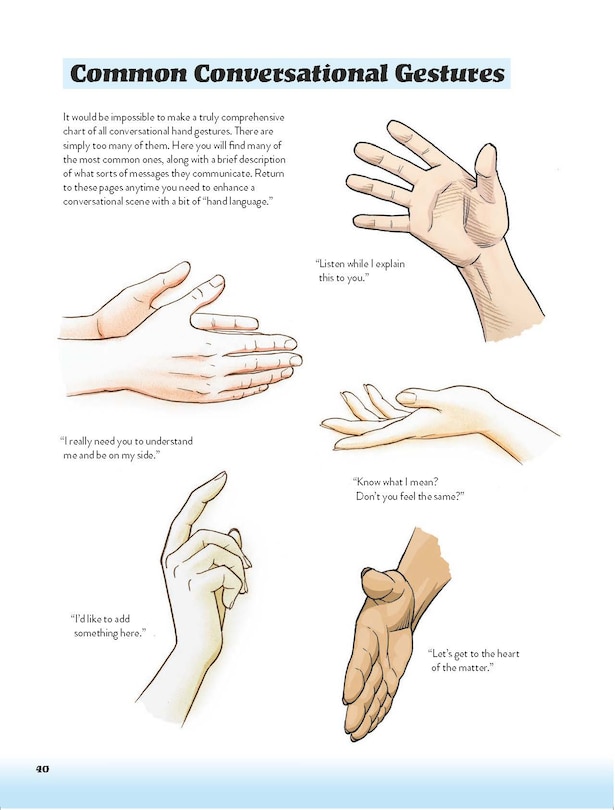 Common Conversational Gestures

It would be impossible to make a truly comprehensive chart of all conversational hand gestures. There are simply too many of them. Here you will find many of the most common ones, along with a brief description of what sorts of messages they communicate. Return to these pages anytime you need to enhance a conversational scene with a bit of "hand language."

"Listen while I explain this to you."

"I really need you to understand me and be on my side."

"Know what I mean? Don't you feel the same?"

"I'd like to add something here."

"Let's get to the heart of the matter."

40