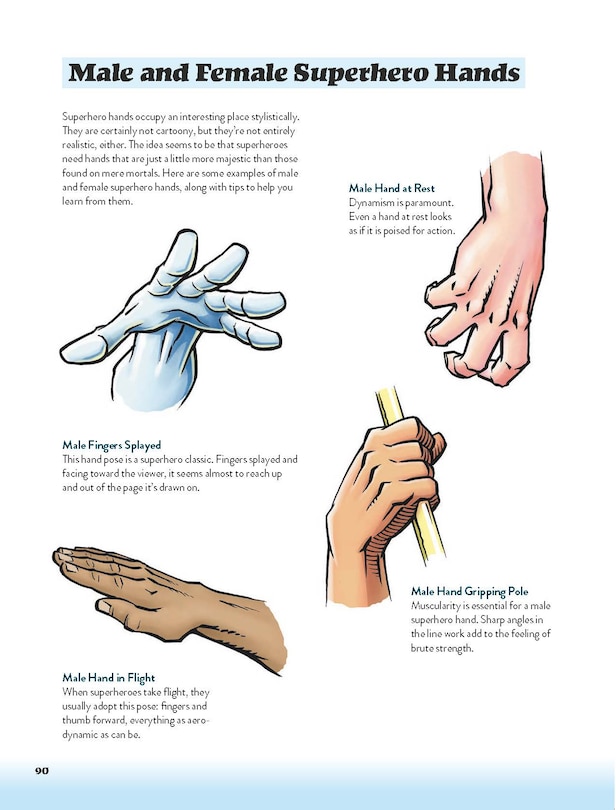 Male and Female Superhero Hands

Superhero hands occupy an interesting place stylistically. They are certainly not cartoony, but they're not entirely realistic, either. The idea seems to be that superheroes need hands that are just a little more majestic than those found on mere mortals. Here are some examples of male and female superhero hands, along with tips to help you learn from them.

Male Hand at Rest
Dynamism is paramount. Even a hand at rest looks as if it is poised for action.

Male Fingers Splayed
This hand pose is a superhero classic. Fingers splayed and facing toward the viewer, it seems almost to reach up and out of the page it's drawn on.

Male Hand Gripping Pole
Muscularity is essential for a male superhero hand. Sharp angles in the line work add to the feeling of brute strength.

Male Hand in Flight
When superheroes take flight, they usually adopt this pose: fingers and thumb forward, everything as aerodynamic as can be.

90