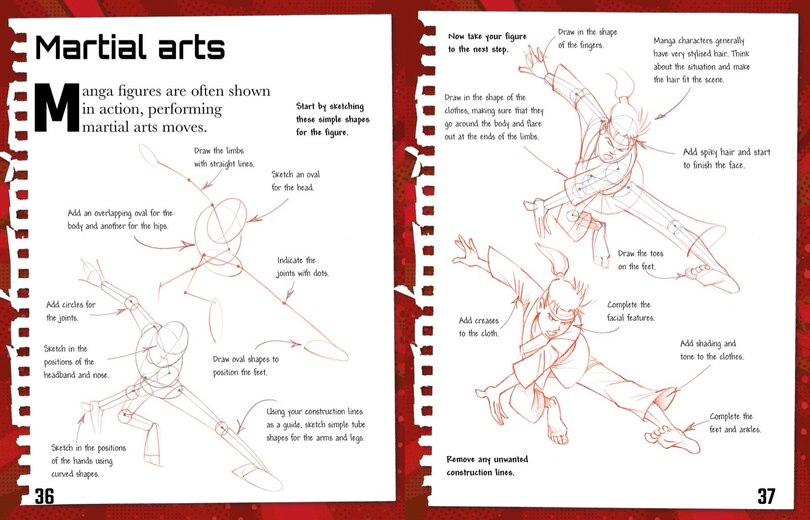 Martial arts

Manga figures are often shown in action, performing martial arts moves.

Start by sketching these simple shapes for the figure.

Draw the limbs with straight lines.

Sketch an oval for the head.

Add an overlapping oval for the body and another for the hips.

Indicate the joints with dots.

Add circles for the joints.

Sketch in the positions of the headband and nose.

Draw oval shapes to position the feet.

Using your construction lines as a guide, sketch simple tube shapes for the arms and legs.

Sketch in the positions of the hands using curved shapes.

36

Now take your figure to the next step.

Draw in the shape of the fingers.

Manga characters generally have very stylised hair. Think about the situation and make the hair fit the scene.

Draw in the shape of the clothes, making sure that they go around the body and flare out at the ends of the limbs.

Add spiky hair and start to finish the face.

Draw the toes on the feet.

Complete the facial features.

Add creases to the cloth.

Add shading and tone to the clothes.

Complete the feet and ankles.

Remove any unwanted construction lines.

37