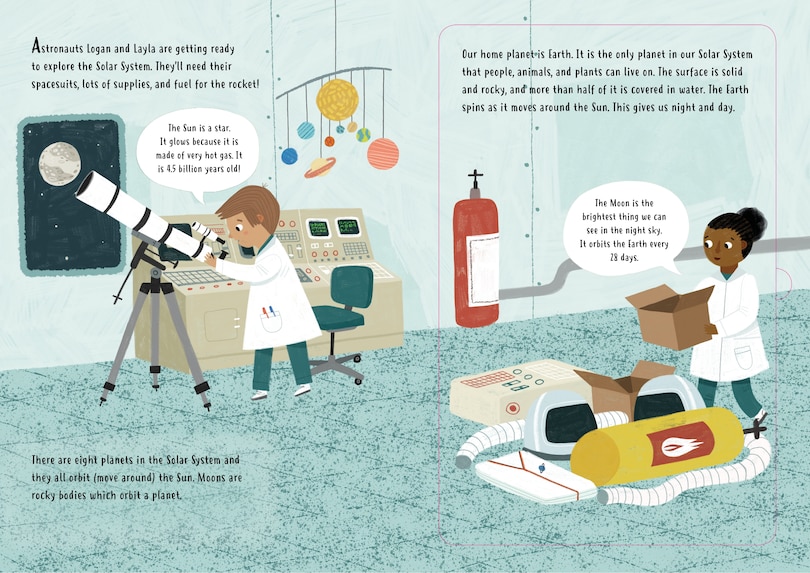 Astronauts Logan and Layla are getting ready to explore the Solar System. They'll need their spacesuits, lots of supplies, and fuel for the rocket!

The Sun is a star. It glows because it is made of very hot gas. It is 4.5 billion years old!

There are eight planets in the Solar System and they all orbit (move around) the Sun. Moons are rocky bodies which orbit a planet.

Our home planet is Earth. It is the only planet in our Solar System that people, animals, and plants can live on. The surface is solid and rocky, and more than half of it is covered in water. The Earth spins as it moves around the Sun. This gives us night and day.

The Moon is the brightest thing we can see in the night sky. It orbits the Earth every 28 days.