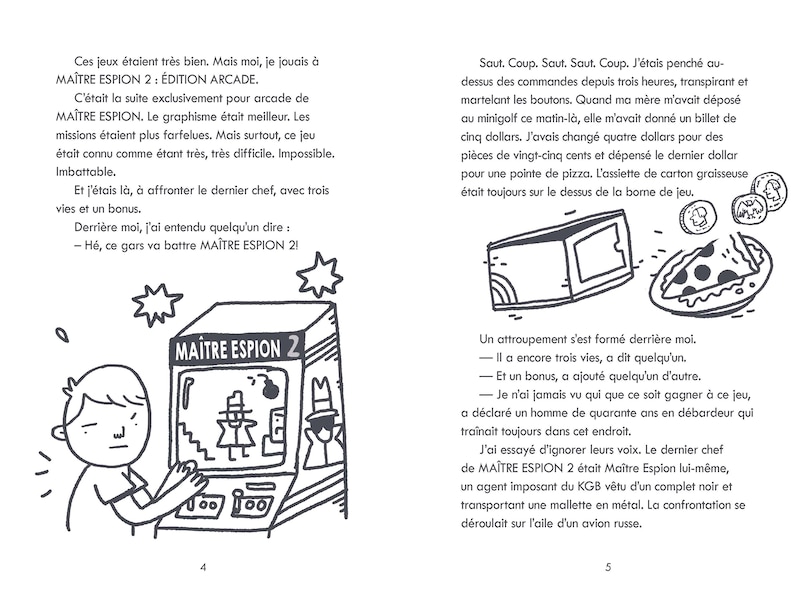 Ces jeux étaient très bien. Mais moi, je jouais à MAÎTRE ESPION 2 : ÉDITION ARCADE.

C'était la suite exclusivement pour arcade de MAÎTRE ESPION. Le graphisme était meilleur. Les missions étaient plus farfelues. Mais surtout, ce jeu était connu comme étant très, très difficile. Impossible. Imbattable.

Et j'étais là, à affronter le dernier chef, avec trois vies et un bonus.

Derrière moi, j'ai entendu quelqu'un dire :

– Hé, ce gars va battre MAÎTRE ESPION 2!

MAÎTRE ESPION 2

4

Saut. Coup. Saut. Saut. Coup. J'étais penché au-dessus des commandes depuis trois heures, transpirant et martelant les boutons. Quand ma mère m'avait déposé au minigolf ce matin-là, elle m'avait donné un billet de cinq dollars. J'avais changé quatre dollars pour des pièces de vingt-cinq cents et dépensé le dernier dollar pour une pointe de pizza. L'assiette de carton graisseuse était toujours sur le dessus de la borne de jeu.

Un attroupement s'est formé derrière moi.

— Il a encore trois vies, a dit quelqu'un.

— Et un bonus, a ajouté quelqu'un d'autre.

— Je n'ai jamais vu qui que ce soit gagner à ce jeu, a déclaré un homme de quarante ans en débardeur qui traînait toujours dans cet endroit.

J'ai essayé d'ignorer leurs voix. Le dernier chef de MAÎTRE ESPION 2 était Maître Espion lui-même, un agent imposant du KGB vêtu d'un complet noir et transportant une mallette en métal. La confrontation se déroulait sur l'aile d'un avion russe.

5