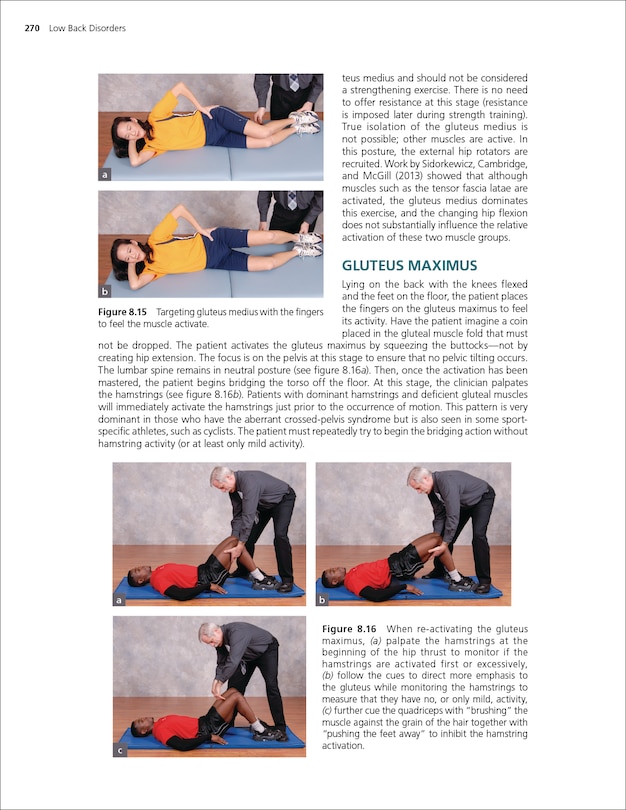 270 Low Back Disorders

a

b

Figure 8.15 Targeting gluteus medius with the fingers to feel the muscle activate.

teus medius and should not be considered a strengthening exercise. There is no need to offer resistance at this stage (resistance is imposed later during strength training). True isolation of the gluteus medius is not possible; other muscles are active. In this posture, the external hip rotators are recruited. Work by Sidorkewicz, Cambridge, and McGill (2013) showed that although muscles such as the tensor fascia latae are activated, the gluteus medius dominates this exercise, and the changing hip flexion does not substantially influence the relative activation of these two muscle groups.

GLUTEUS MAXIMUS

Lying on the back with the knees flexed and the feet on the floor, the patient places the fingers on the gluteus maximus to feel its activity. Have the patient imagine a coin placed in the gluteal muscle fold that must not be dropped. The patient activates the gluteus maximus by squeezing the buttocks—not by creating hip extension. The focus is on the pelvis at this stage to ensure that no pelvic tilting occurs. The lumbar spine remains in neutral posture (see figure 8.16a). Then, once the activation has been mastered, the patient begins bridging the torso off the floor. At this stage, the clinician palpates the hamstrings (see figure 8.16b). Patients with dominant hamstrings and deficient gluteal muscles will immediately activate the hamstrings just prior to the occurrence of motion. This pattern is very dominant in those who have the aberrant crossed-pelvis syndrome but is also seen in some sport-specific athletes, such as cyclists. The patient must repeatedly try to begin the bridging action without hamstring activity (or at least only mild activity).

a

b

c

Figure 8.16 When re-activating the gluteus maximus, (a) palpate the hamstrings at the beginning of the hip thrust to monitor if the hamstrings are activated first or excessively, (b) follow the cues to direct more emphasis to the gluteus while monitoring the hamstrings to measure that they have no, or only mild, activity, (c) further cue the quadriceps with "brushing" the muscle against the grain of the hair together with "pushing the feet away" to inhibit the hamstring activation.