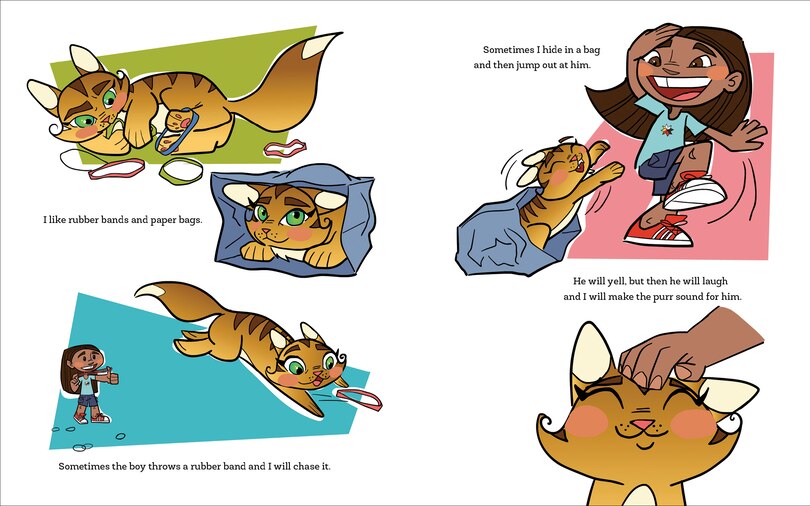 I like rubber bands and paper bags.

Sometimes the boy throws a rubber band and I will chase it.

Sometimes I hide in a bag and then jump out at him.

He will yell, but then he will laugh and I will make the purr sound for him.