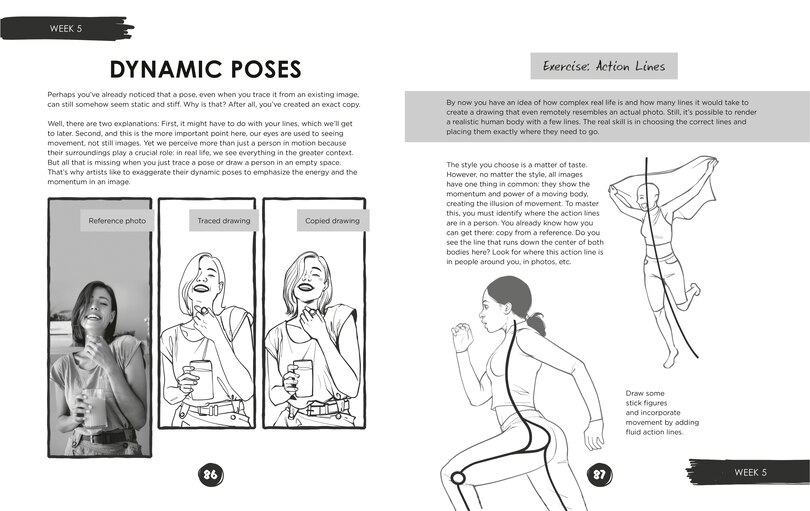 WEEK 5

DYNAMIC POSES

Perhaps you've already noticed that a pose, even when you trace it from an existing image, can still somehow seem static and stiff. Why is that? After all, you've created an exact copy.

Well, there are two explanations: First, it might have to do with your lines, which we'll get to later. Second, and this is the more important point here, our eyes are used to seeing movement, not still images. Yet we perceive more than just a person in motion because their surroundings play a crucial role: in real life, we see everything in the greater context. But all that is missing when you just trace a pose or draw a person in an empty space. That's why artists like to exaggerate their dynamic poses to emphasize the energy and the momentum in an image.

Reference photo

Traced drawing

Copied drawing

86

Exercise: Action Lines

By now you have an idea of how complex real life is and how many lines it would take to create a drawing that even remotely resembles an actual photo. Still, it's possible to render a realistic human body with a few lines. The real skill is in choosing the correct lines and placing them exactly where they need to go.

The style you choose is a matter of taste. However, no matter the style, all images have one thing in common: they show the momentum and power of a moving body, creating the illusion of movement. To master this, you must identify where the action lines are in a person. You already know how you can get there: copy from a reference. Do you see the line that runs down the center of both bodies here? Look for where this action line is in people around you, in photos, etc.

Draw some stick figures and incorporate movement by adding fluid action lines.

87

WEEK 5