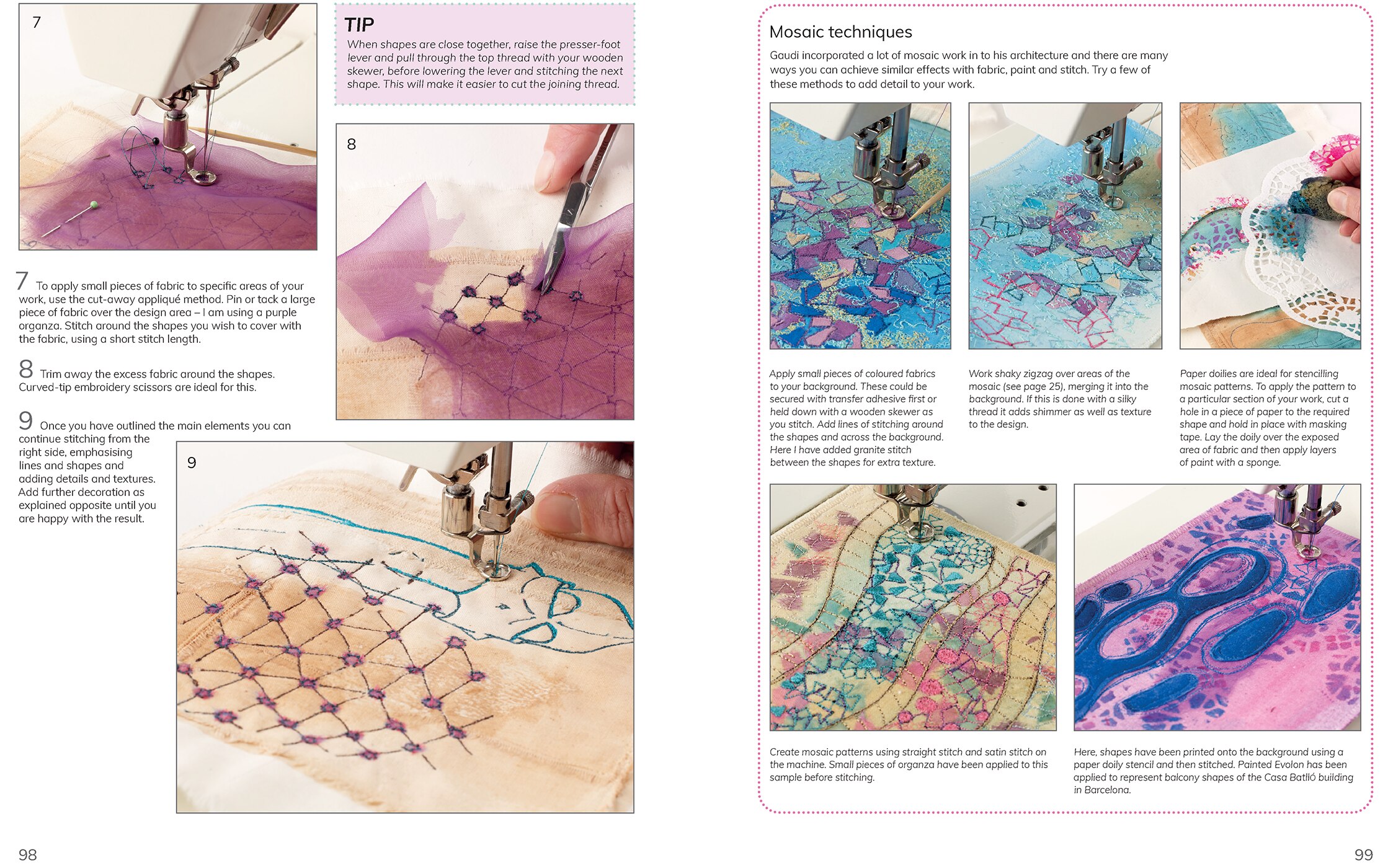 7

TIP
When shapes are close together, raise the presser-foot lever and pull through the top thread with your wooden skewer, before lowering the lever and stitching the next shape. This will make it easier to cut the joining thread.

8

7 To apply small pieces of fabric to specific areas of your work, use the cut-away appliqué method. Pin or tack a large piece of fabric over the design area – I am using a purple organza. Stitch around the shapes you wish to cover with the fabric, using a short stitch length.

8 Trim away the excess fabric around the shapes. Curved-tip embroidery scissors are ideal for this.

9 Once you have outlined the main elements you can continue stitching from the right side, emphasising lines and shapes and adding details and textures. Add further decoration as explained opposite until you are happy with the result.

9

98

Mosaic techniques
Gaudi incorporated a lot of mosaic work in to his architecture and there are many ways you can achieve similar effects with fabric, paint and stitch. Try a few of these methods to add detail to your work.

Apply small pieces of coloured fabrics to your background. These could be secured with transfer adhesive first or held down with a wooden skewer as you stitch. Add lines of stitching around the shapes and across the background. Here I have added granite stitch between the shapes for extra texture.

Work shaky zigzag over areas of the mosaic (see page 25), merging it into the background. If this is done with a silky thread it adds shimmer as well as texture to the design.

Paper doilies are ideal for stencilling mosaic patterns. To apply the pattern to a particular section of your work, cut a hole in a piece of paper to the required shape and hold in place with masking tape. Lay the doily over the exposed area of fabric and then apply layers of paint with a sponge.

Create mosaic patterns using straight stitch and satin stitch on the machine. Small pieces of organza have been applied to this sample before stitching.

Here, shapes have been printed onto the background using a paper doily stencil and then stitched. Painted Evolon has been applied to represent balcony shapes of the Casa Batlló building in Barcelona.

99