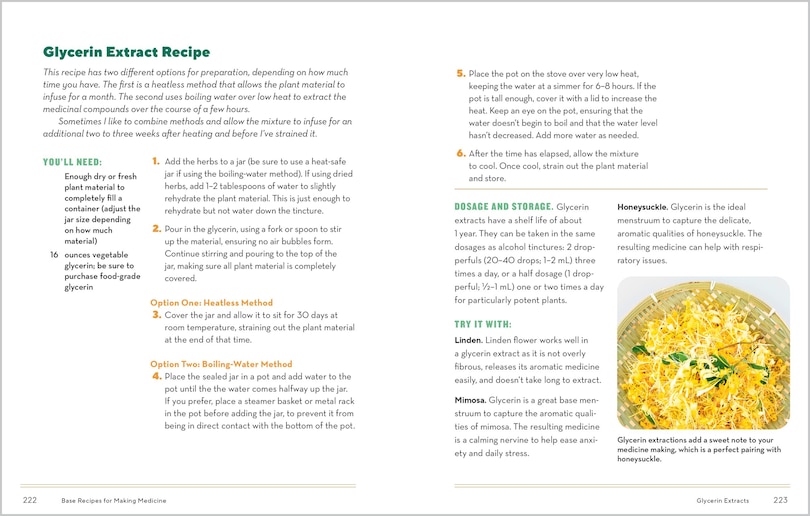 Glycerin Extract Recipe

This recipe has two different options for preparation, depending on how much time you have. The first is a heatless method that allows the plant material to infuse for a month. The second uses boiling water over low heat to extract the medicinal compounds over the course of a few hours.

Sometimes I like to combine methods and allow the mixture to infuse for an additional two to three weeks after heating and before I've strained it.

YOU'LL NEED:

Enough dry or fresh plant material to completely fill a container (adjust the jar size depending on how much material)

16 ounces vegetable glycerin; be sure to purchase food-grade glycerin

1. Add the herbs to a jar (be sure to use a heat-safe jar if using the boiling-water method). If using dried herbs, add 1–2 tablespoons of water to slightly rehydrate the plant material. This is just enough to rehydrate but not water down the tincture.

2. Pour in the glycerin, using a fork or spoon to stir up the material, ensuring no air bubbles form. Continue stirring and pouring to the top of the jar, making sure all plant material is completely covered.

Option One: Heatless Method

3. Cover the jar and allow it to sit for 30 days at room temperature, straining out the plant material at the end of that time.

Option Two: Boiling-Water Method

4. Place the sealed jar in a pot and add water to the pot until the the water comes halfway up the jar. If you prefer, place a steamer basket or metal rack in the pot before adding the jar, to prevent it from being in direct contact with the bottom of the pot.

5. Place the pot on the stove over very low heat, keeping the water at a simmer for 6–8 hours. If the pot is tall enough, cover it with a lid to increase the heat. Keep an eye on the pot, ensuring that the water doesn't begin to boil and that the water level hasn't decreased. Add more water as needed.

6. After the time has elapsed, allow the mixture to cool. Once cool, strain out the plant material and store.

DOSAGE AND STORAGE. Glycerin extracts have a shelf life of about 1 year. They can be taken in the same dosages as alcohol tinctures: 2 dropperfuls (20–40 drops; 1–2 mL) three times a day, or a half dosage (1 dropperful; ½–1 mL) one or two times a day for particularly potent plants.

TRY IT WITH:

Linden. Linden flower works well in a glycerin extract as it is not overly fibrous, releases its aromatic medicine easily, and doesn't take long to extract.

Mimosa. Glycerin is a great base menstruum to capture the aromatic qualities of mimosa. The resulting medicine is a calming nervine to help ease anxiety and daily stress.

Honeysuckle. Glycerin is the ideal menstruum to capture the delicate, aromatic qualities of honeysuckle. The resulting medicine can help with respiratory issues.

Glycerin extractions add a sweet note to your medicine making, which is a perfect pairing with honeysuckle.

222 Base Recipes for Making Medicine

Glycerin Extracts 223