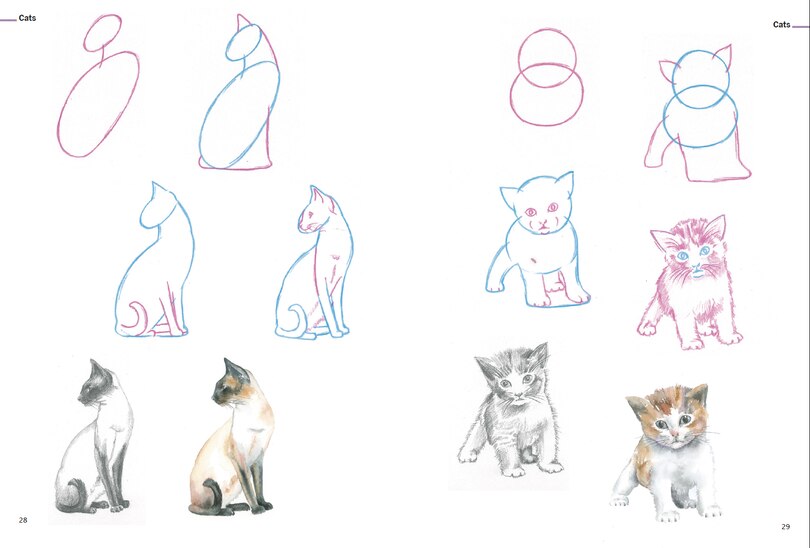 Cats

28

Cats

29