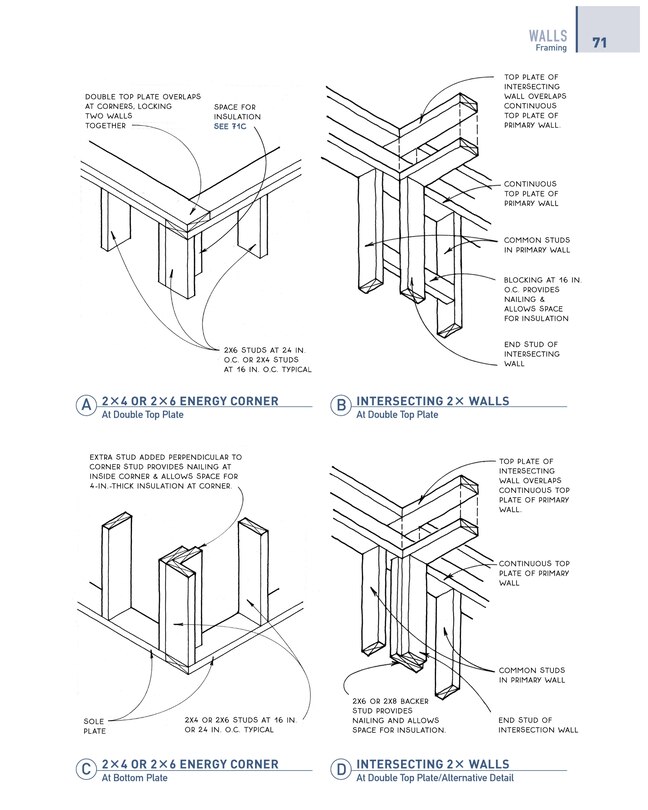 WALLS
Framing
71

DOUBLE TOP PLATE OVERLAPS AT CORNERS, LOCKING TWO WALLS TOGETHER

SPACE FOR INSULATION SEE 71C

2X6 STUDS AT 24 IN. O.C. OR 2X4 STUDS AT 16 IN. O.C. TYPICAL

A 2×4 OR 2×6 ENERGY CORNER
At Double Top Plate

TOP PLATE OF INTERSECTING WALL OVERLAPS CONTINUOUS TOP PLATE OF PRIMARY WALL.

CONTINUOUS TOP PLATE OF PRIMARY WALL

COMMON STUDS IN PRIMARY WALL

BLOCKING AT 16 IN. O.C. PROVIDES NAILING & ALLOWS SPACE FOR INSULATION

END STUD OF INTERSECTING WALL

B INTERSECTING 2× WALLS
At Double Top Plate

EXTRA STUD ADDED PERPENDICULAR TO CORNER STUD PROVIDES NAILING AT INSIDE CORNER & ALLOWS SPACE FOR 4-IN.-THICK INSULATION AT CORNER.

SOLE PLATE

2X4 OR 2X6 STUDS AT 16 IN. OR 24 IN. O.C. TYPICAL

C 2×4 OR 2×6 ENERGY CORNER
At Bottom Plate

TOP PLATE OF INTERSECTING WALL OVERLAPS CONTINUOUS TOP PLATE OF PRIMARY WALL.

CONTINUOUS TOP PLATE OF PRIMARY WALL

COMMON STUDS IN PRIMARY WALL

2X6 OR 2X8 BACKER STUD PROVIDES NAILING AND ALLOWS SPACE FOR INSULATION.

END STUD OF INTERSECTION WALL

D INTERSECTING 2× WALLS
At Double Top Plate/Alternative Detail