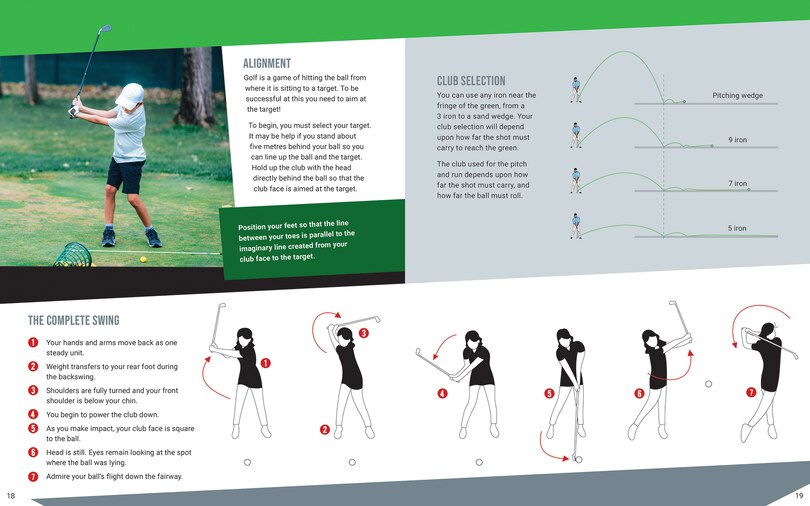 ALIGNMENT

Golf is a game of hitting the ball from where it is sitting to a target. To be successful at this you need to aim at the target!

To begin, you must select your target. It may be help if you stand about five metres behind your ball so you can line up the ball and the target. Hold up the club with the head directly behind the ball so that the club face is aimed at the target.

Position your feet so that the line between your toes is parallel to the imaginary line created from your club face to the target.

CLUB SELECTION

You can use any iron near the fringe of the green, from a 3 iron to a sand wedge. Your club selection will depend upon how far the shot must carry to reach the green.

The club used for the pitch and run depends upon how far the shot must carry, and how far the ball must roll.

Pitching wedge

9 iron

7 iron

5 iron

THE COMPLETE SWING

1 Your hands and arms move back as one steady unit.

2 Weight transfers to your rear foot during the backswing.

3 Shoulders are fully turned and your front shoulder is below your chin.

4 You begin to power the club down.

5 As you make impact, your club face is square to the ball.

6 Head is still. Eyes remain looking at the spot where the ball was lying.

7 Admire your ball's flight down the fairway.

1 2 3 4 5 6 7

18

19