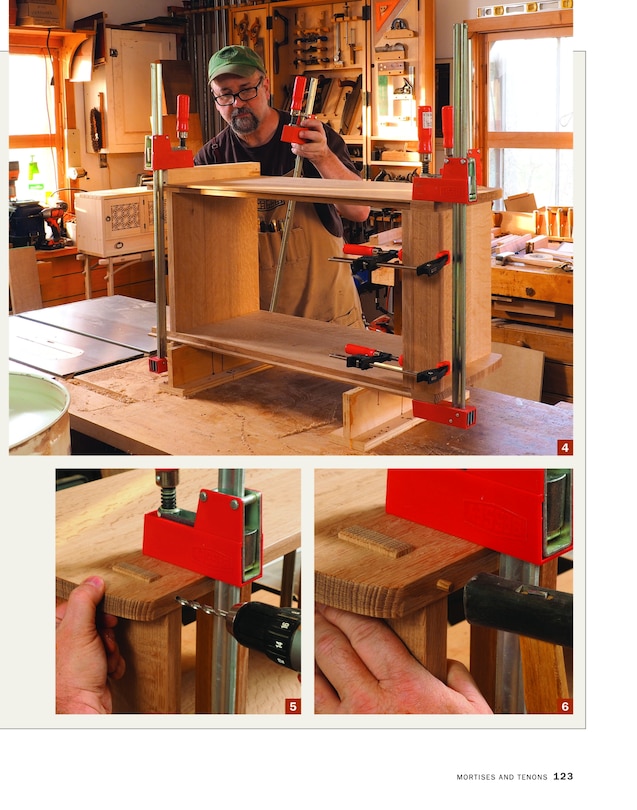 4

5

6

MORTISES AND TENONS 123