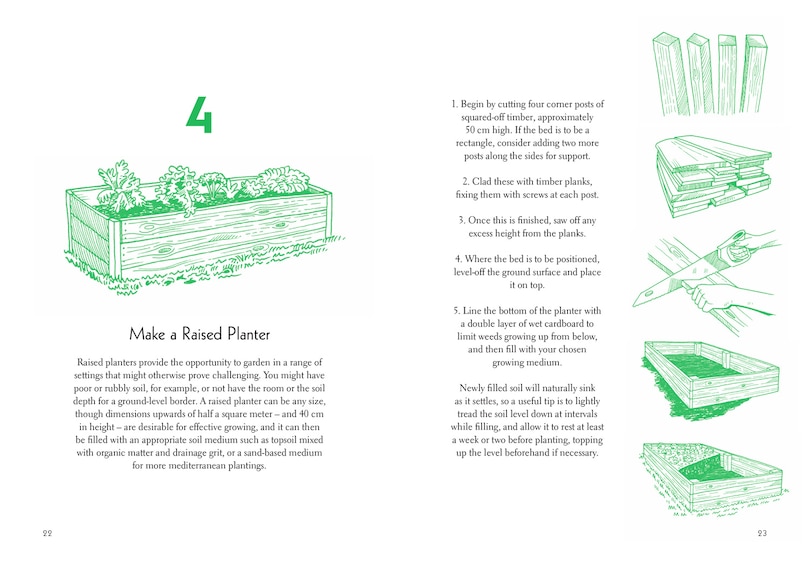 4

Make a Raised Planter

Raised planters provide the opportunity to garden in a range of settings that might otherwise prove challenging. You might have poor or rubbly soil, for example, or not have the room or the soil depth for a ground-level border. A raised planter can be any size, though dimensions upwards of half a square meter – and 40 cm in height – are desirable for effective growing, and it can then be filled with an appropriate soil medium such as topsoil mixed with organic matter and drainage grit, or a sand-based medium for more mediterranean plantings.

22

1. Begin by cutting four corner posts of squared-off timber, approximately 50 cm high. If the bed is to be a rectangle, consider adding two more posts along the sides for support.

2. Clad these with timber planks, fixing them with screws at each post.

3. Once this is finished, saw off any excess height from the planks.

4. Where the bed is to be positioned, level-off the ground surface and place it on top.

5. Line the bottom of the planter with a double layer of wet cardboard to limit weeds growing up from below, and then fill with your chosen growing medium.

Newly filled soil will naturally sink as it settles, so a useful tip is to lightly tread the soil level down at intervals while filling, and allow it to rest at least a week or two before planting, topping up the level beforehand if necessary.

23