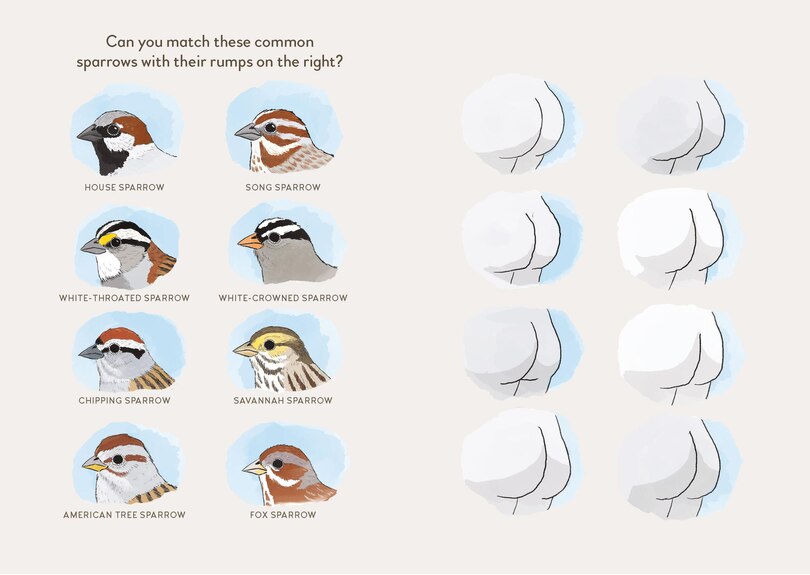 Can you match these common sparrows with their rumps on the right?

HOUSE SPARROW

SONG SPARROW

WHITE-THROATED SPARROW

WHITE-CROWNED SPARROW

CHIPPING SPARROW

SAVANNAH SPARROW

AMERICAN TREE SPARROW

FOX SPARROW