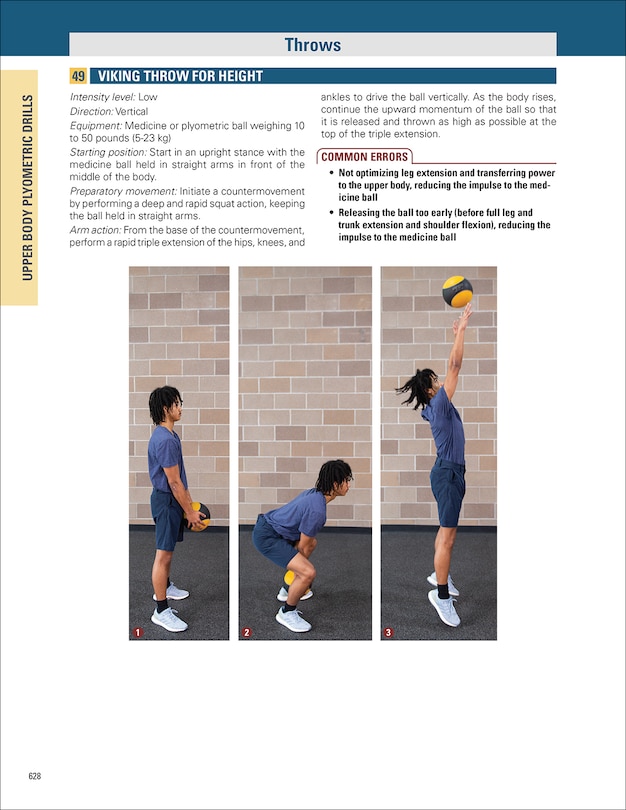 Throws

UPPER BODY PLYOMETRIC DRILLS

49 VIKING THROW FOR HEIGHT

Intensity level: Low

Direction: Vertical

Equipment: Medicine or plyometric ball weighing 10 to 50 pounds (5-23 kg)

Starting position: Start in an upright stance with the medicine ball held in straight arms in front of the middle of the body.

Preparatory movement: Initiate a countermovement by performing a deep and rapid squat action, keeping the ball held in straight arms.

Arm action: From the base of the countermovement, perform a rapid triple extension of the hips, knees, and ankles to drive the ball vertically. As the body rises, continue the upward momentum of the ball so that it is released and thrown as high as possible at the top of the triple extension.

COMMON ERRORS

• Not optimizing leg extension and transferring power to the upper body, reducing the impulse to the medicine ball

• Releasing the ball too early (before full leg and trunk extension and shoulder flexion), reducing the impulse to the medicine ball

1

2

3

628