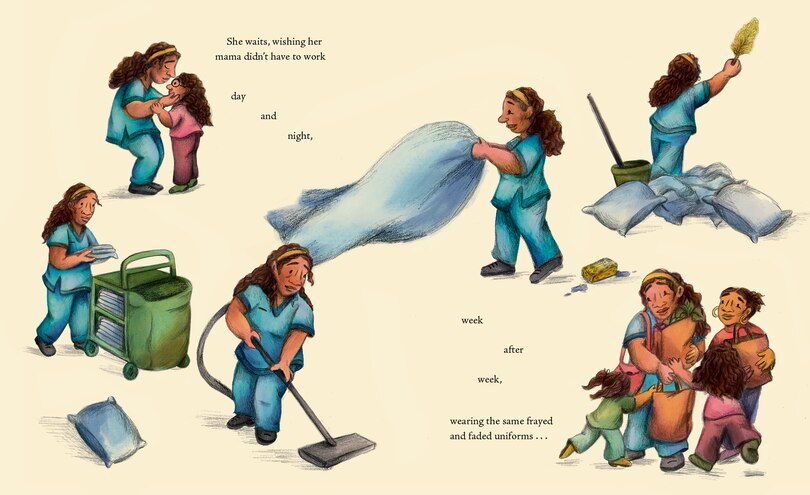 She waits, wishing her mama didn't have to work

day

and

night,

week

after

week,

wearing the same frayed and faded uniforms . . .