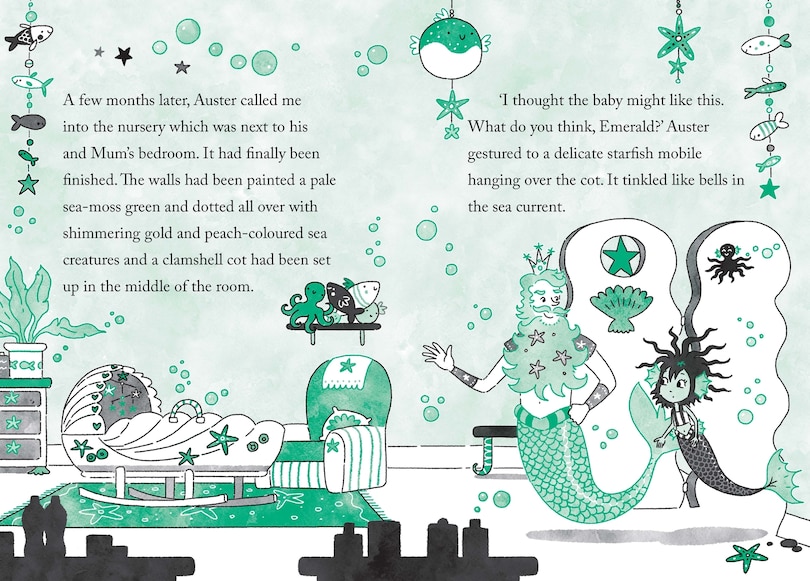 A few months later, Auster called me into the nursery which was next to his and Mum's bedroom. It had finally been finished. The walls had been painted a pale sea-moss green and dotted all over with shimmering gold and peach-coloured sea creatures and a clamshell cot had been set up in the middle of the room.

'I thought the baby might like this. What do you think, Emerald?' Auster gestured to a delicate starfish mobile hanging over the cot. It tinkled like bells in the sea current.