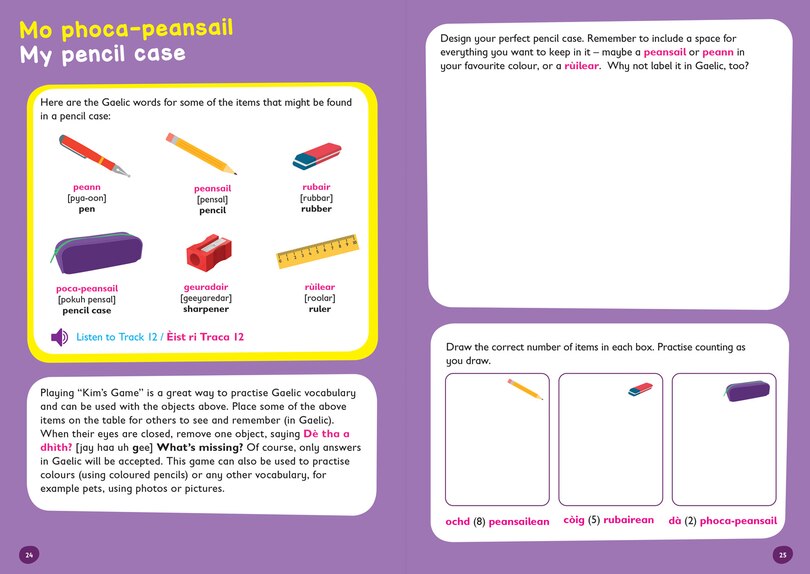 Mo phoca-peansail
My pencil case

Here are the Gaelic words for some of the items that might be found in a pencil case:

peann
[pya-oon]
pen

peansail
[pensal]
pencil

rubair
[rubbar]
rubber

poca-peansail
[pokuh pensal]
pencil case

geuradair
[geeyaredar]
sharpener

rùilear
[roolar]
ruler

Listen to Track 12 / Èist ri Traca 12

Playing "Kim's Game" is a great way to practise Gaelic vocabulary and can be used with the objects above. Place some of the above items on the table for others to see and remember (in Gaelic). When their eyes are closed, remove one object, saying Dè tha a dhìth? [jay haa uh gee] What's missing? Of course, only answers in Gaelic will be accepted. This game can also be used to practise colours (using coloured pencils) or any other vocabulary, for example pets, using photos or pictures.

24

Design your perfect pencil case. Remember to include a space for everything you want to keep in it – maybe a peansail or peann in your favourite colour, or a rùilear. Why not label it in Gaelic, too?

Draw the correct number of items in each box. Practise counting as you draw.

ochd (8) peansailean

còig (5) rubairean

dà (2) phoca-peansail

25