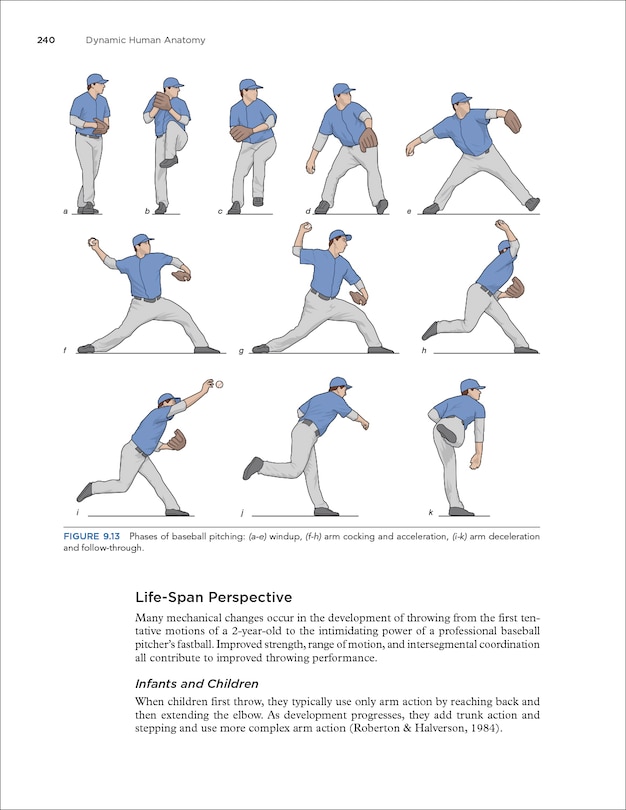 240 Dynamic Human Anatomy

a b c d e

f g h

i j k

FIGURE 9.13 Phases of baseball pitching: (a-e) windup, (f-h) arm cocking and acceleration, (i-k) arm deceleration and follow-through.

Life-Span Perspective

Many mechanical changes occur in the development of throwing from the first tentative motions of a 2-year-old to the intimidating power of a professional baseball pitcher's fastball. Improved strength, range of motion, and intersegmental coordination all contribute to improved throwing performance.

Infants and Children

When children first throw, they typically use only arm action by reaching back and then extending the elbow. As development progresses, they add trunk action and stepping and use more complex arm action (Roberton & Halverson, 1984).