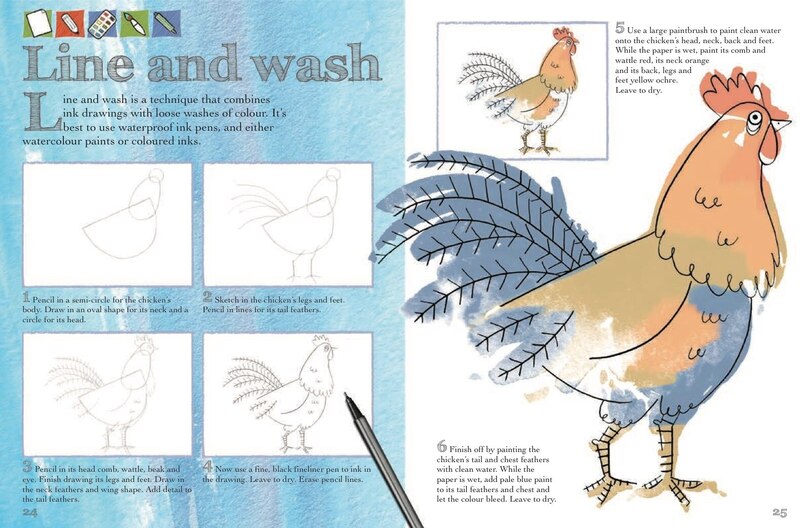 Line and wash

Line and wash is a technique that combines ink drawings with loose washes of colour. It's best to use waterproof ink pens, and either watercolour paints or coloured inks.

1 Pencil in a semi-circle for the chicken's body. Draw in an oval shape for its neck and a circle for its head.

2 Sketch in the chicken's legs and feet. Pencil in lines for its tail feathers.

3 Pencil in its head comb, wattle, beak and eye. Finish drawing its legs and feet. Draw in the neck feathers and wing shape. Add detail to the tail feathers.

4 Now use a fine, black fineliner pen to ink in the drawing. Leave to dry. Erase pencil lines.

24

5 Use a large paintbrush to paint clean water onto the chicken's head, neck, back and feet. While the paper is wet, paint its comb and wattle red, its neck orange and its back, legs and feet yellow ochre. Leave to dry.

6 Finish off by painting the chicken's tail and chest feathers with clean water. While the paper is wet, add pale blue paint to its tail feathers and chest and let the colour bleed. Leave to dry.

25