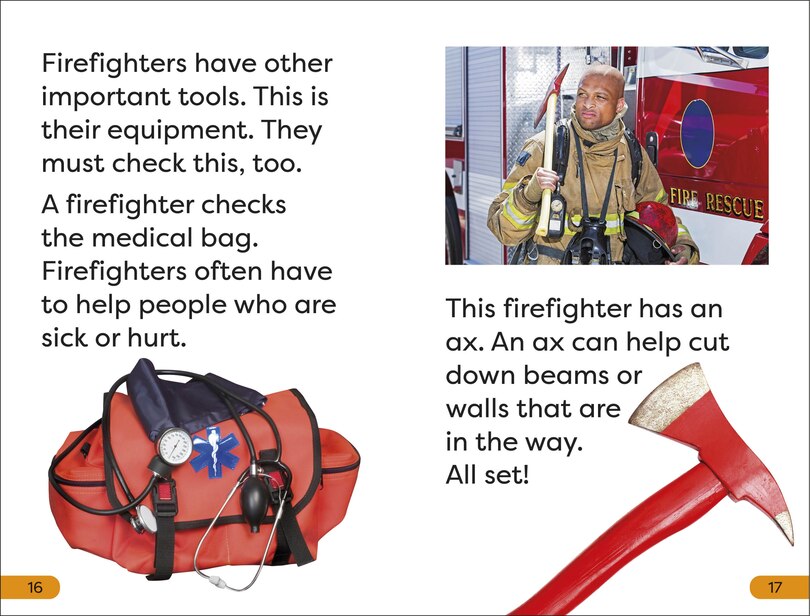 Firefighters have other important tools. This is their equipment. They must check this, too.

A firefighter checks the medical bag. Firefighters often have to help people who are sick or hurt.

16

FIRE RESCUE

This firefighter has an ax. An ax can help cut down beams or walls that are in the way. All set!

17