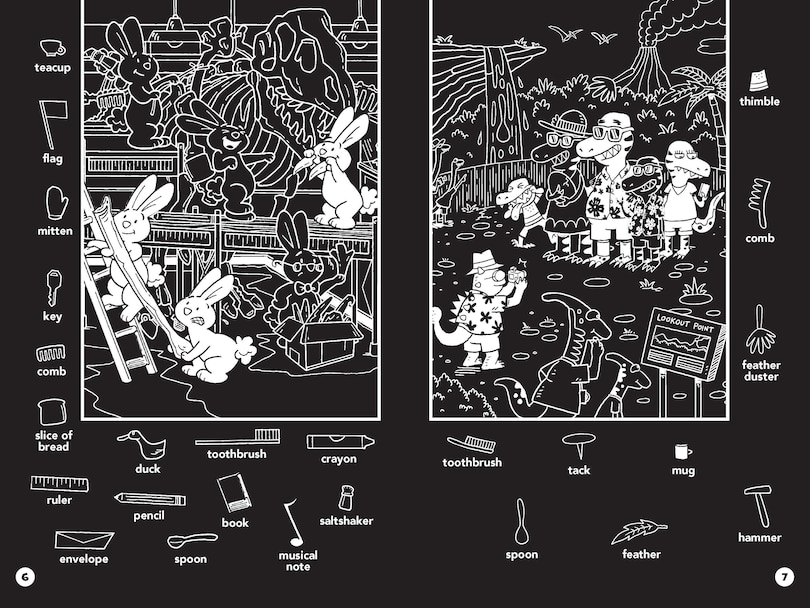 teacup

flag

mitten

key

comb

slice of bread

duck

toothbrush

crayon

ruler

pencil

book

saltshaker

envelope

spoon

musical note

6

LOOKOUT POINT

thimble

comb

feather duster

toothbrush

tack

mug

spoon

feather

hammer

7