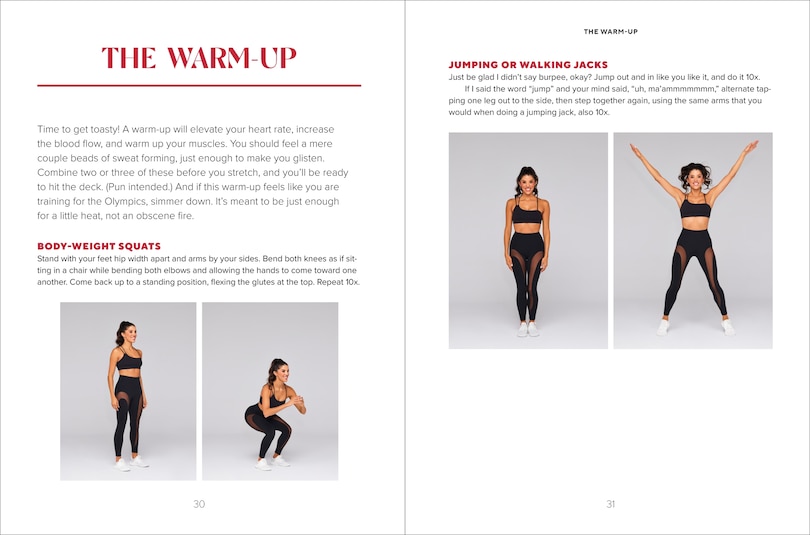 THE WARM-UP

Time to get toasty! A warm-up will elevate your heart rate, increase the blood flow, and warm up your muscles. You should feel a mere couple beads of sweat forming, just enough to make you glisten. Combine two or three of these before you stretch, and you'll be ready to hit the deck. (Pun intended.) And if this warm-up feels like you are training for the Olympics, simmer down. It's meant to be just enough for a little heat, not an obscene fire.

BODY-WEIGHT SQUATS

Stand with your feet hip width apart and arms by your sides. Bend both knees as if sitting in a chair while bending both elbows and allowing the hands to come toward one another. Come back up to a standing position, flexing the glutes at the top. Repeat 10x.

30

THE WARM-UP

JUMPING OR WALKING JACKS

Just be glad I didn't say burpee, okay? Jump out and in like you like it, and do it 10x.

If I said the word "jump" and your mind said, "uh, ma'ammmmmmm," alternate tapping one leg out to the side, then step together again, using the same arms that you would when doing a jumping jack, also 10x.

31